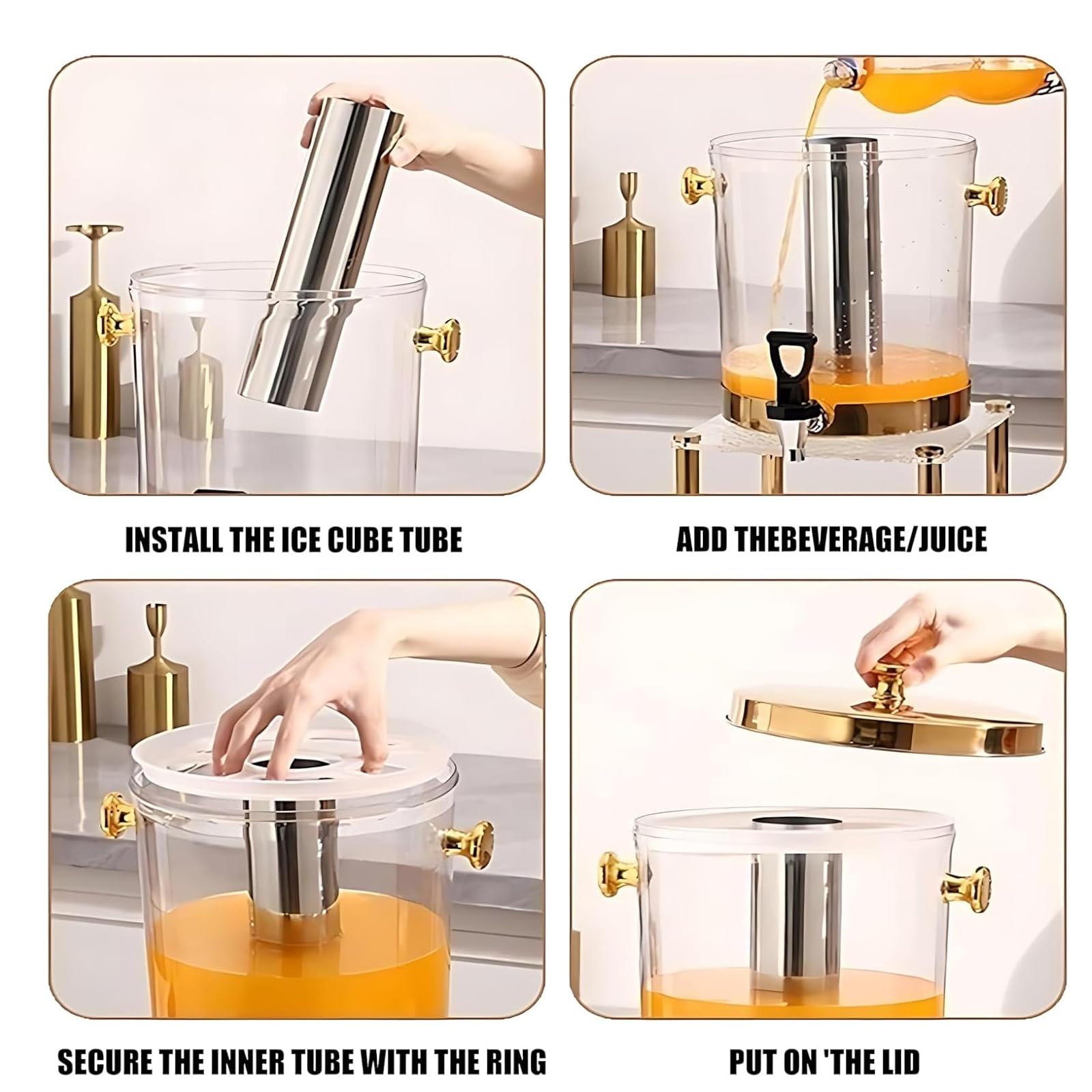 INSTALL THE ICE CUBE TUBE

ADD THEBEVERAGE/JUICE

SECURE THE INNER TUBE WITH THE RING

PUT ON 'THE LID