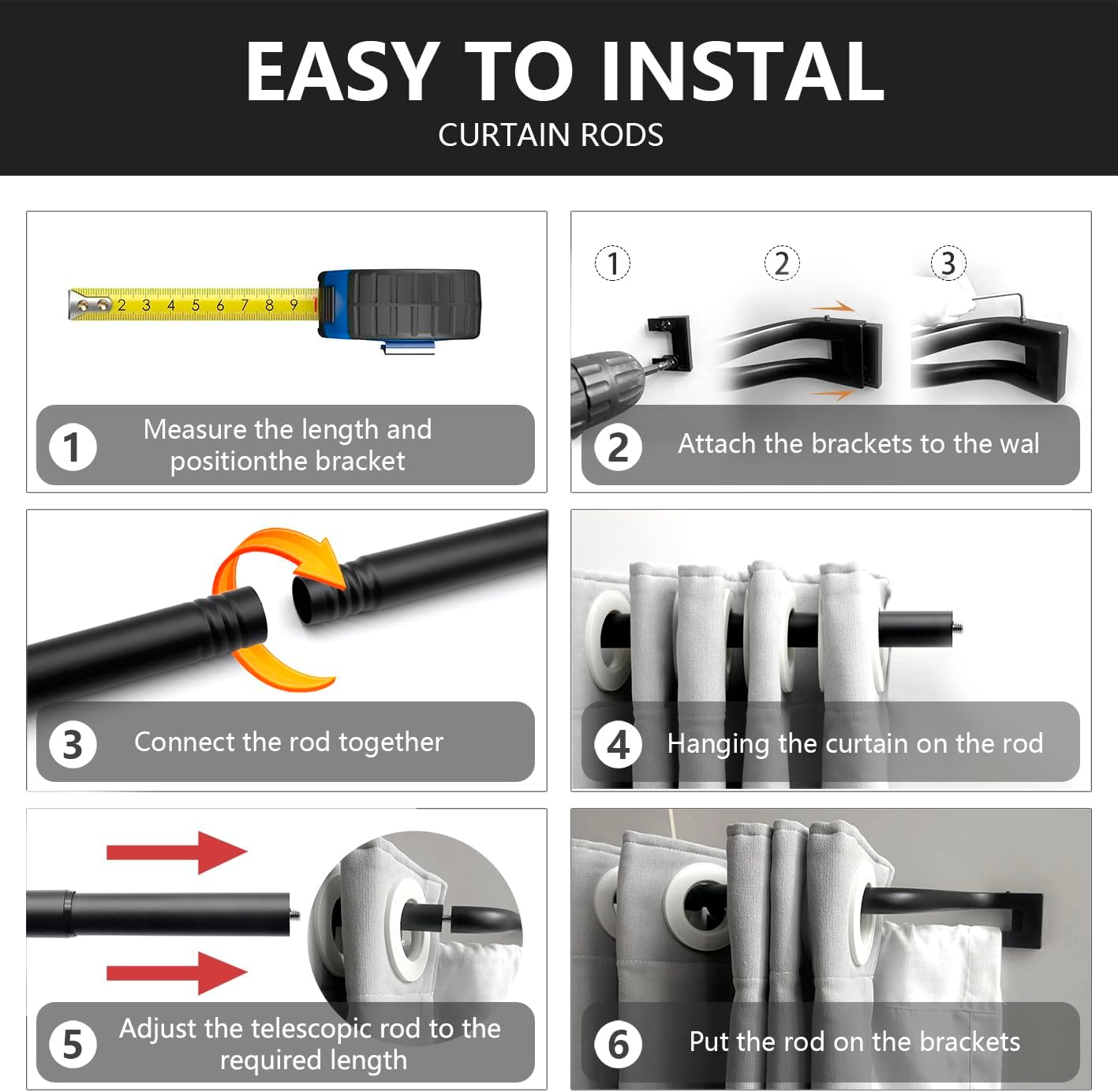 EASY TO INSTAL
CURTAIN RODS

2 3 4 5 6 7 8 9

1 Measure the length and positionthe bracket

1 2 3

2 Attach the brackets to the wal

3 Connect the rod together

4 Hanging the curtain on the rod

5 Adjust the telescopic rod to the required length

6 Put the rod on the brackets