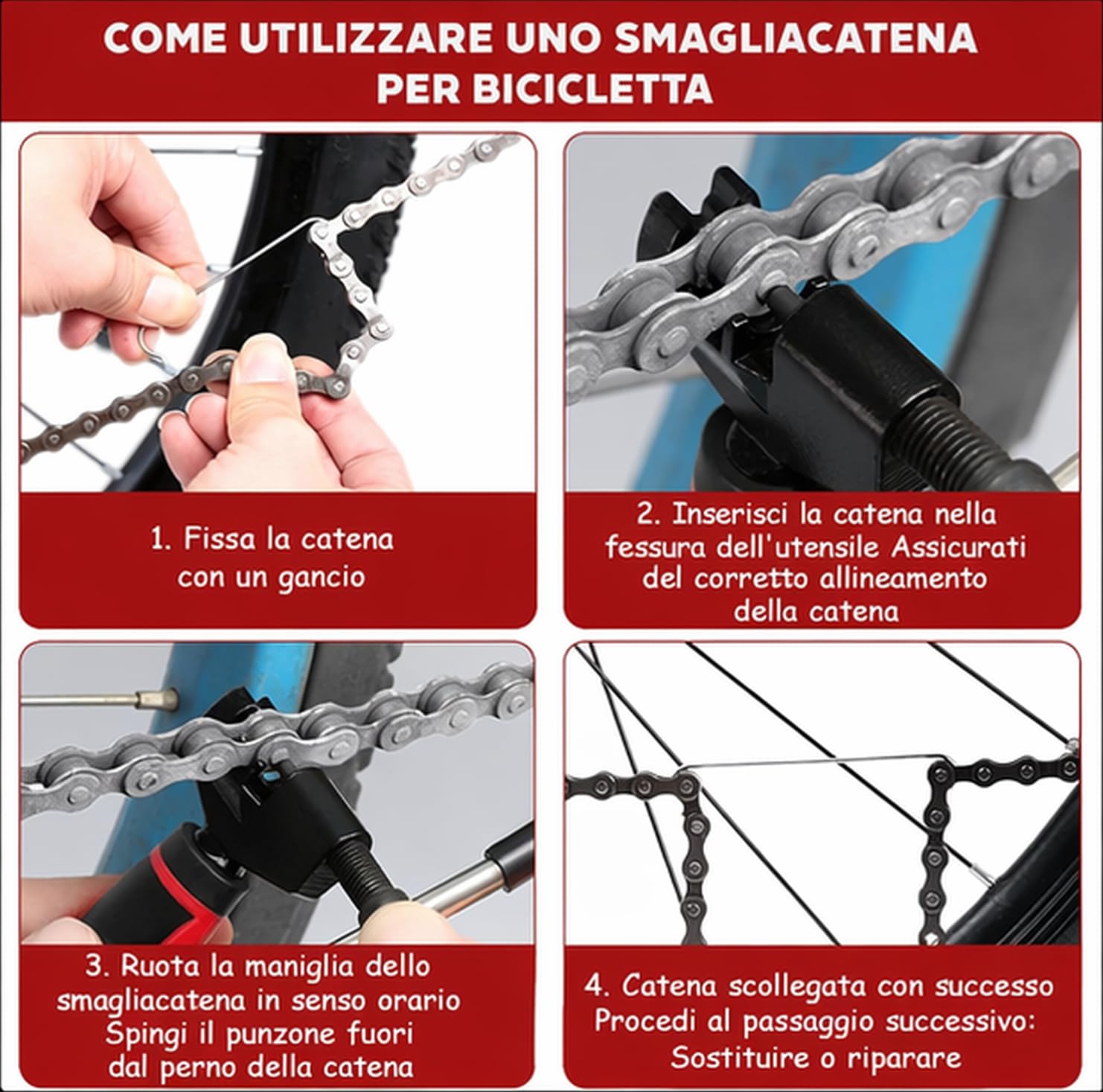 COME UTILIZZARE UNO SMAGLIACATENA PER BICICLETTA

1. Fissa la catena con un gancio

2. Inserisci la catena nella fessura dell'utensile Assicurati del corretto allineamento della catena

3. Ruota la maniglia dello smagliacatena in senso orario Spingi il punzone fuori dal perno della catena

4. Catena scollegata con successo Procedi al passaggio successivo: Sostituire o riparare