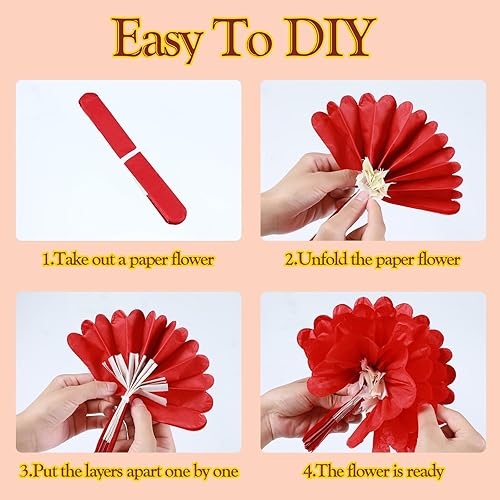 Easy To DIY

1.Take out a paper flower

2.Unfold the paper flower

3.Put the layers apart one by one

4.The flower is ready