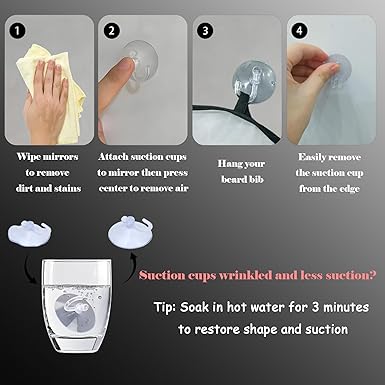 1

Wipe mirrors to remove dirt and stains

2

Attach suction cups to mirror then press center to remove air

3

Hang your beard bib

4

Easily remove the suction cup from the edge

Suction cups wrinkled and less suction?

Tip: Soak in hot water for 3 minutes to restore shape and suction