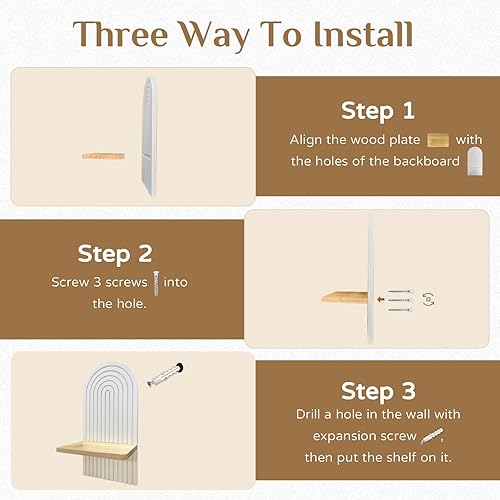 Three Way To Install

Step 1
Align the wood plate with the holes of the backboard

Step 2
Screw 3 screws into the hole.

Step 3
Drill a hole in the wall with expansion screw, then put the shelf on it.