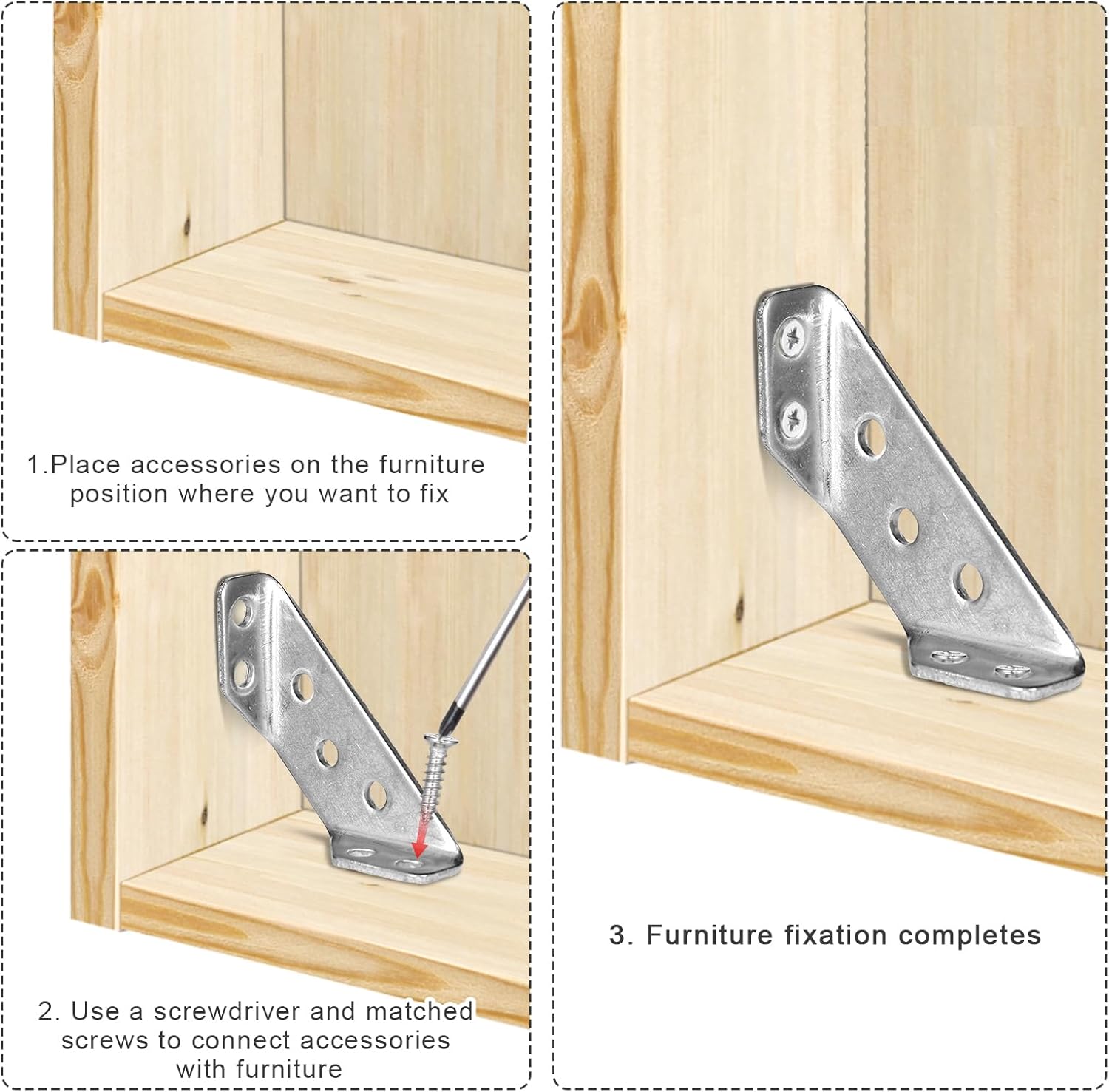 1.Place accessories on the furniture position where you want to fix

2. Use a screwdriver and matched screws to connect accessories with furniture

3. Furniture fixation completes