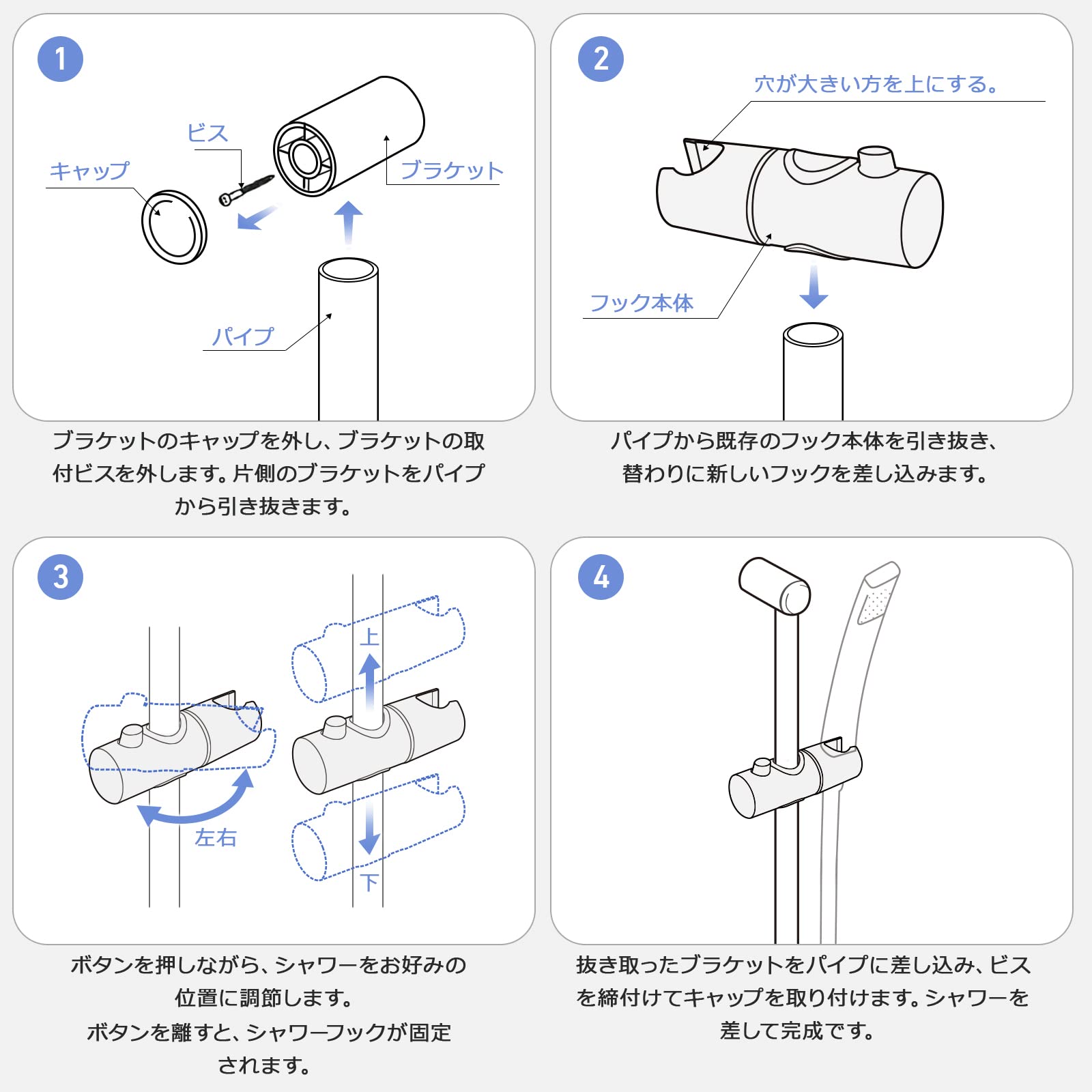 1

ビス

キャップ

ブラケット

パイプ

ブラケットのキャップを外し、ブラケットの取付ビスを外します。片側のブラケットをパイプから引き抜きます。

2

穴が大きい方を上にする。

フック本体

パイプから既存のフック本体を引き抜き、替わりに新しいフックを差し込みます。

3

上

左右

下

ボタンを押しながら、シャワーをお好みの位置に調節します。
ボタンを離すと、シャワーフックが固定されます。

4

抜き取ったブラケットをパイプに差し込み、ビスを締付けてキャップを取り付けます。シャワーを差して完成です。