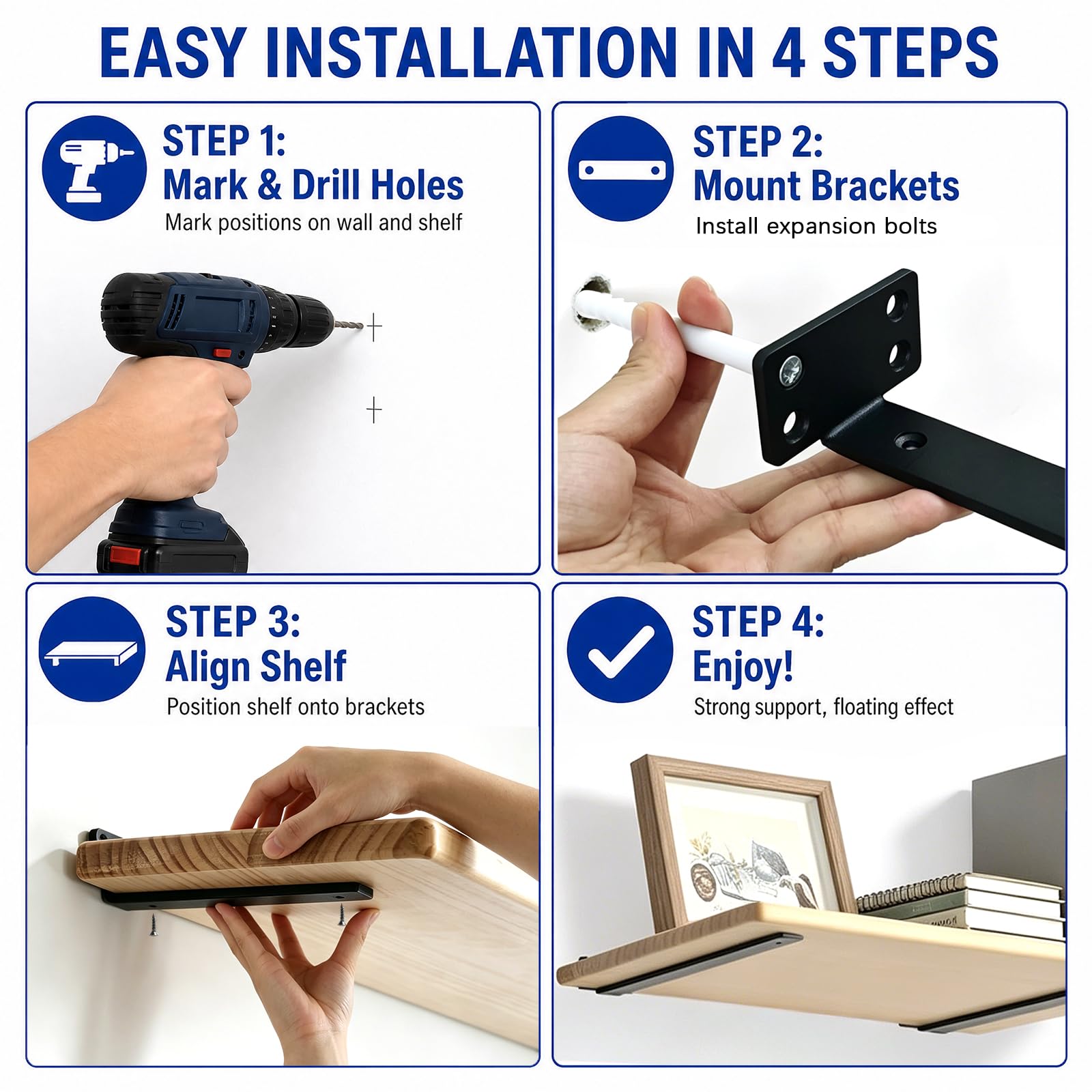 EASY INSTALLATION IN 4 STEPS

STEP 1:
Mark & Drill Holes
Mark positions on wall and shelf

STEP 2:
Mount Brackets
Install expansion bolts

STEP 3:
Align Shelf
Position shelf onto brackets

STEP 4:
Enjoy!
Strong support, floating effect