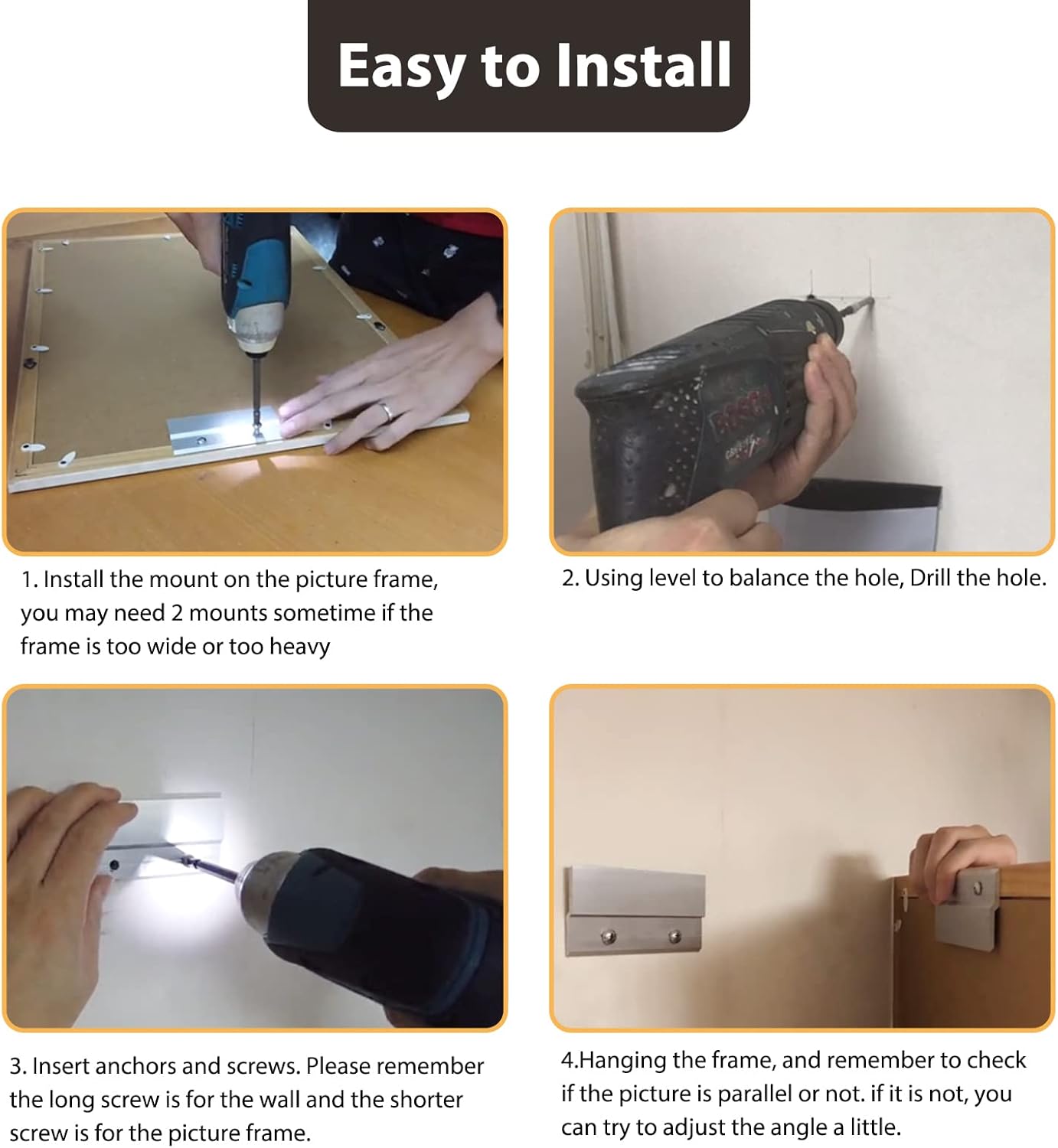 Easy to Install

1. Install the mount on the picture frame, you may need 2 mounts sometime if the frame is too wide or too heavy

2. Using level to balance the hole, Drill the hole.

3. Insert anchors and screws. Please remember the long screw is for the wall and the shorter screw is for the picture frame.

4.Hanging the frame, and remember to check if the picture is parallel or not. if it is not, you can try to adjust the angle a little.