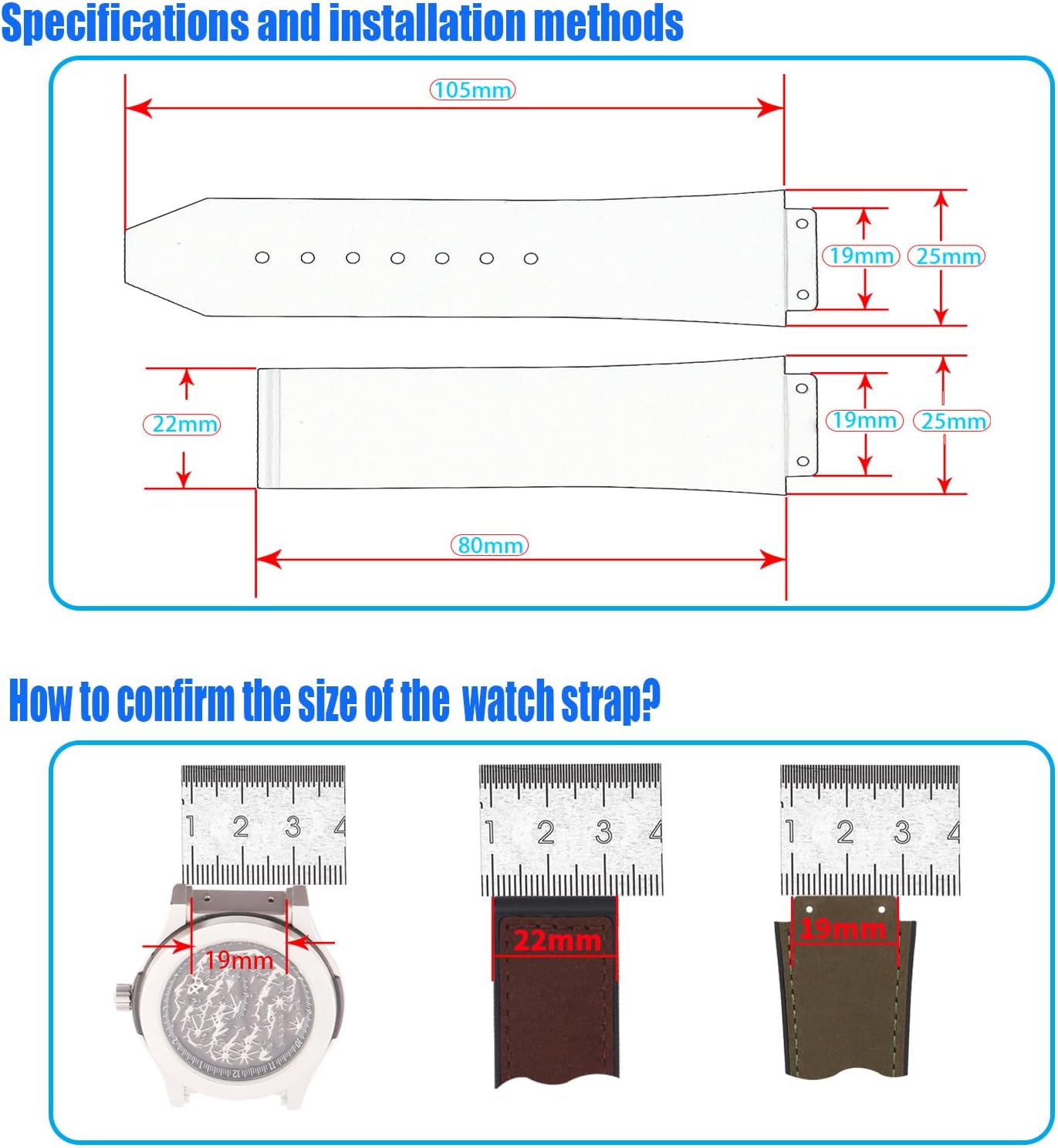 Specifications and installation methods

105mm

19mm 25mm

22mm

19mm 25mm

80mm

How to confirm the size of the watch strap?

1 2 3 4

19mm

1 2 3 4

22mm

1 2 3 4

19mm