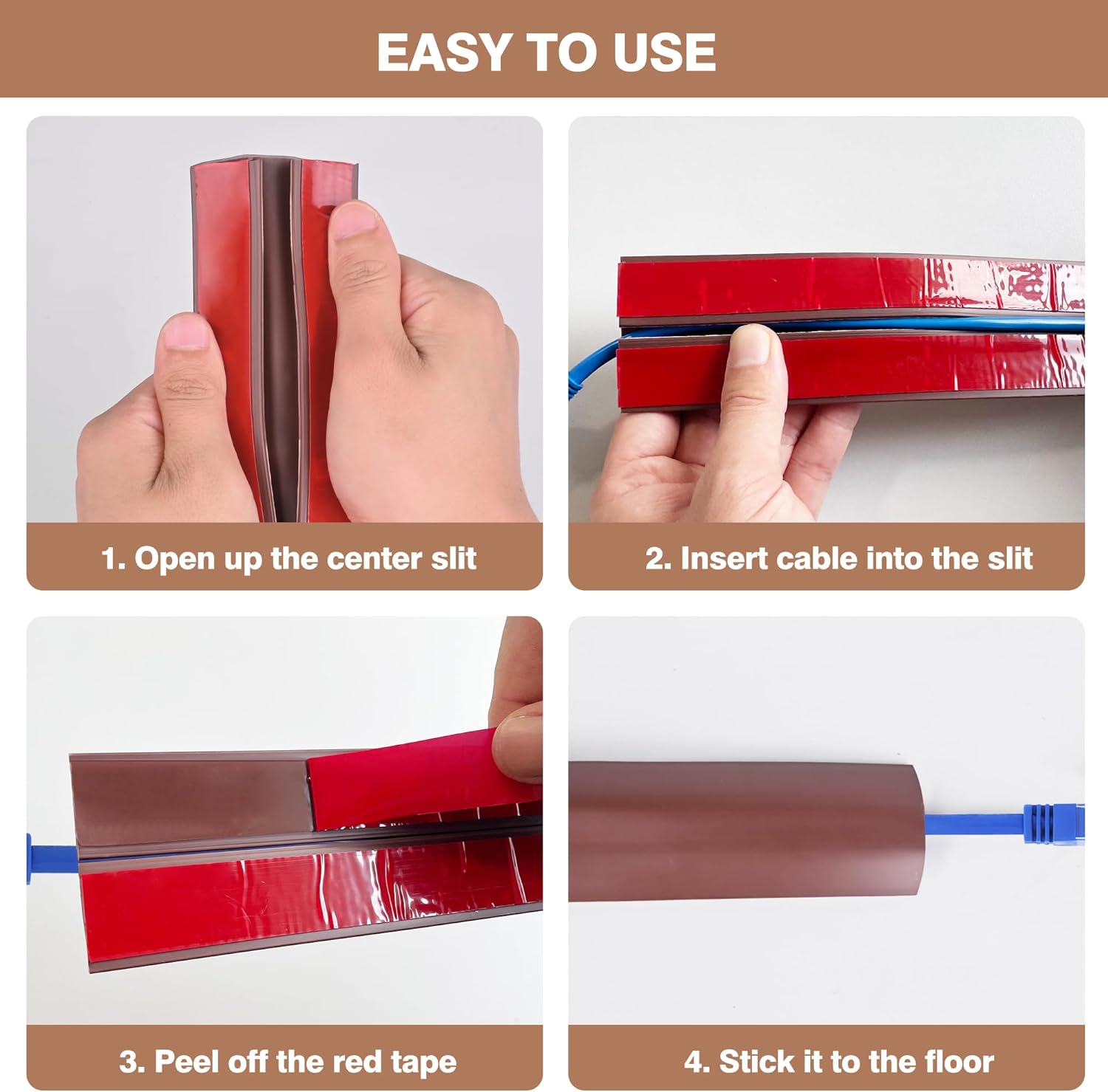 EASY TO USE

1. Open up the center slit

2. Insert cable into the slit

3. Peel off the red tape

4. Stick it to the floor