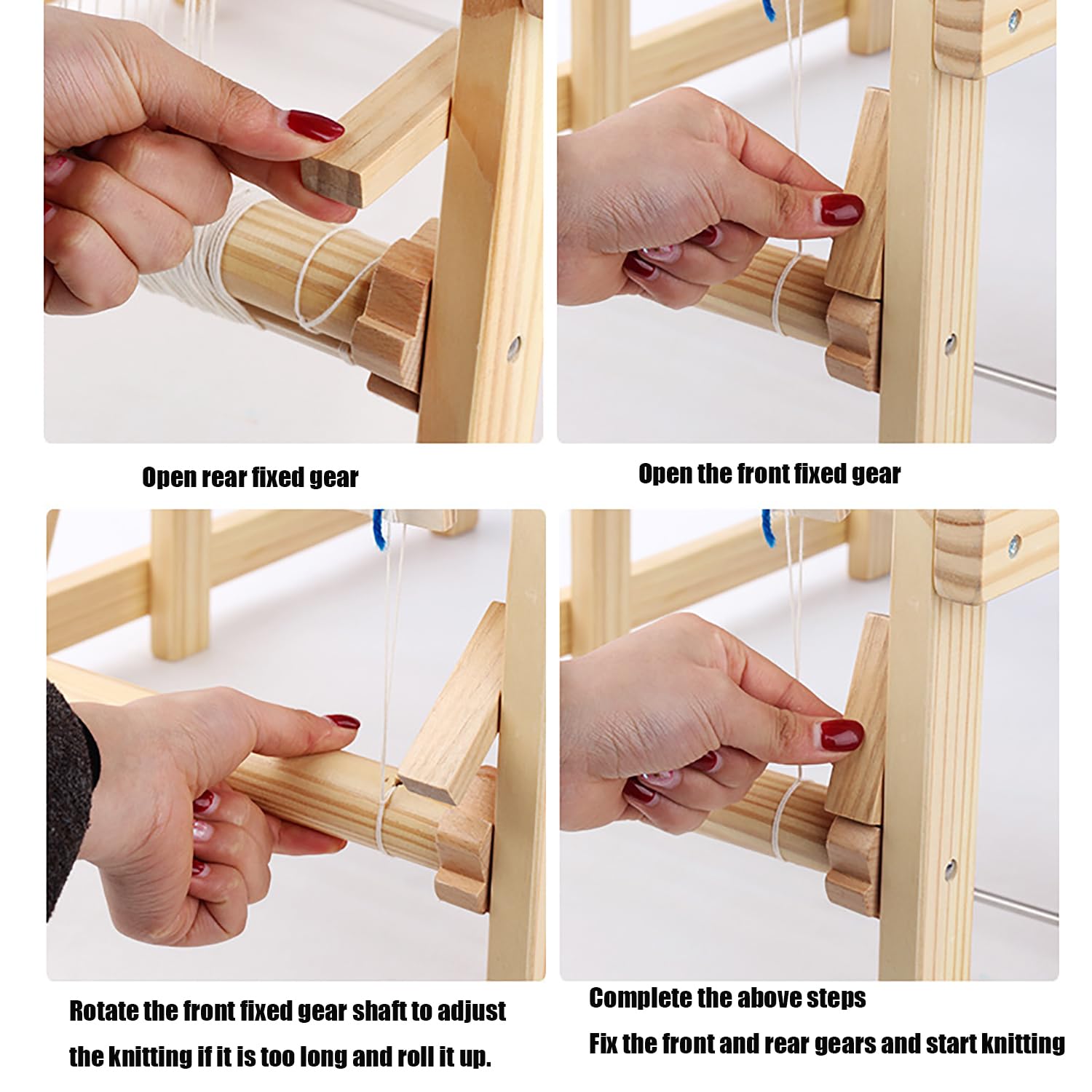 Open rear fixed gear

Open the front fixed gear

Rotate the front fixed gear shaft to adjust the knitting if it is too long and roll it up.

Complete the above steps

Fix the front and rear gears and start knitting