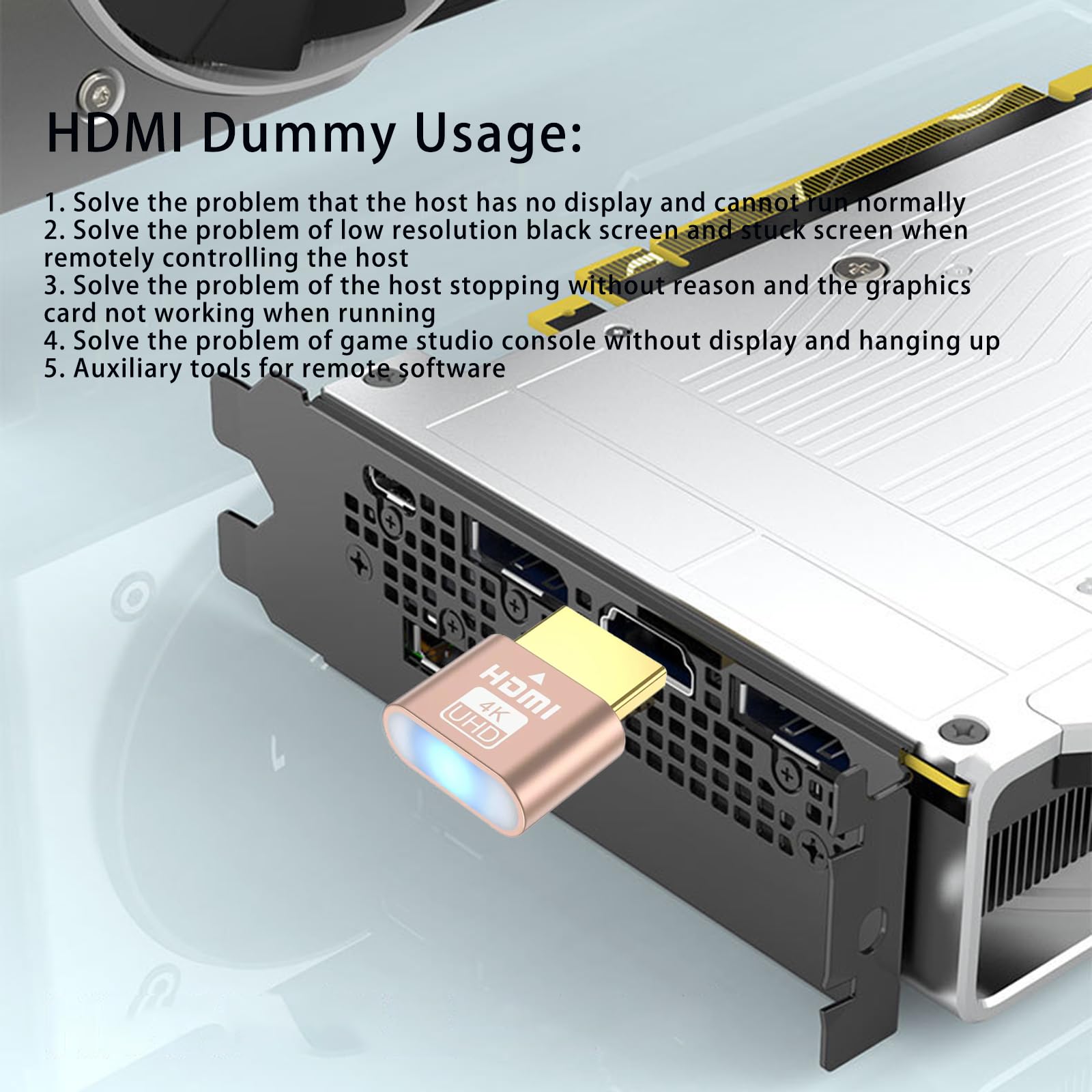 HDMI Dummy Usage:

1. Solve the problem that the host has no display and cannot run normally
2. Solve the problem of low resolution black screen and stuck screen when remotely controlling the host
3. Solve the problem of the host stopping without reason and the graphics card not working when running
4. Solve the problem of game studio console without display and hanging up
5. Auxiliary tools for remote software

HDMI
4K
UHD