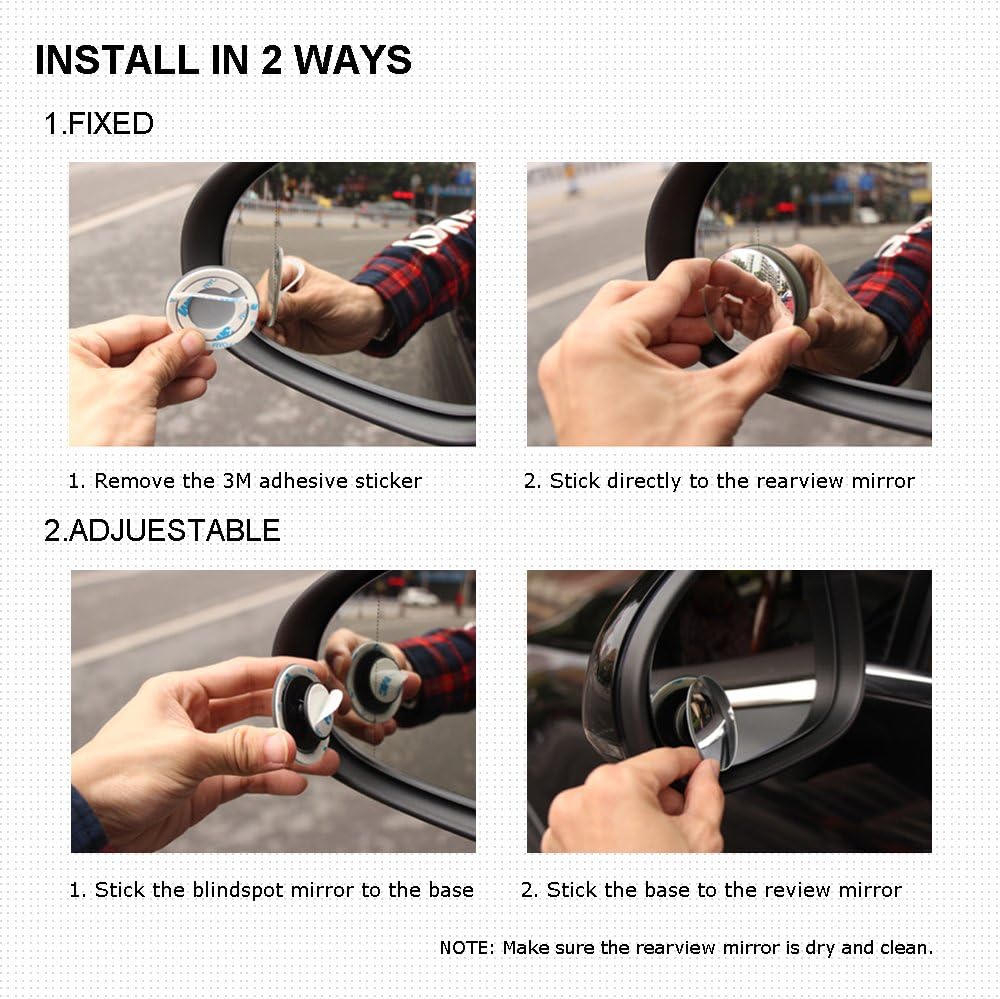 INSTALL IN 2 WAYS

1.FIXED

1. Remove the 3M adhesive sticker

2. Stick directly to the rearview mirror

2.ADJUESTABLE

1. Stick the blindspot mirror to the base

2. Stick the base to the review mirror

NOTE: Make sure the rearview mirror is dry and clean.