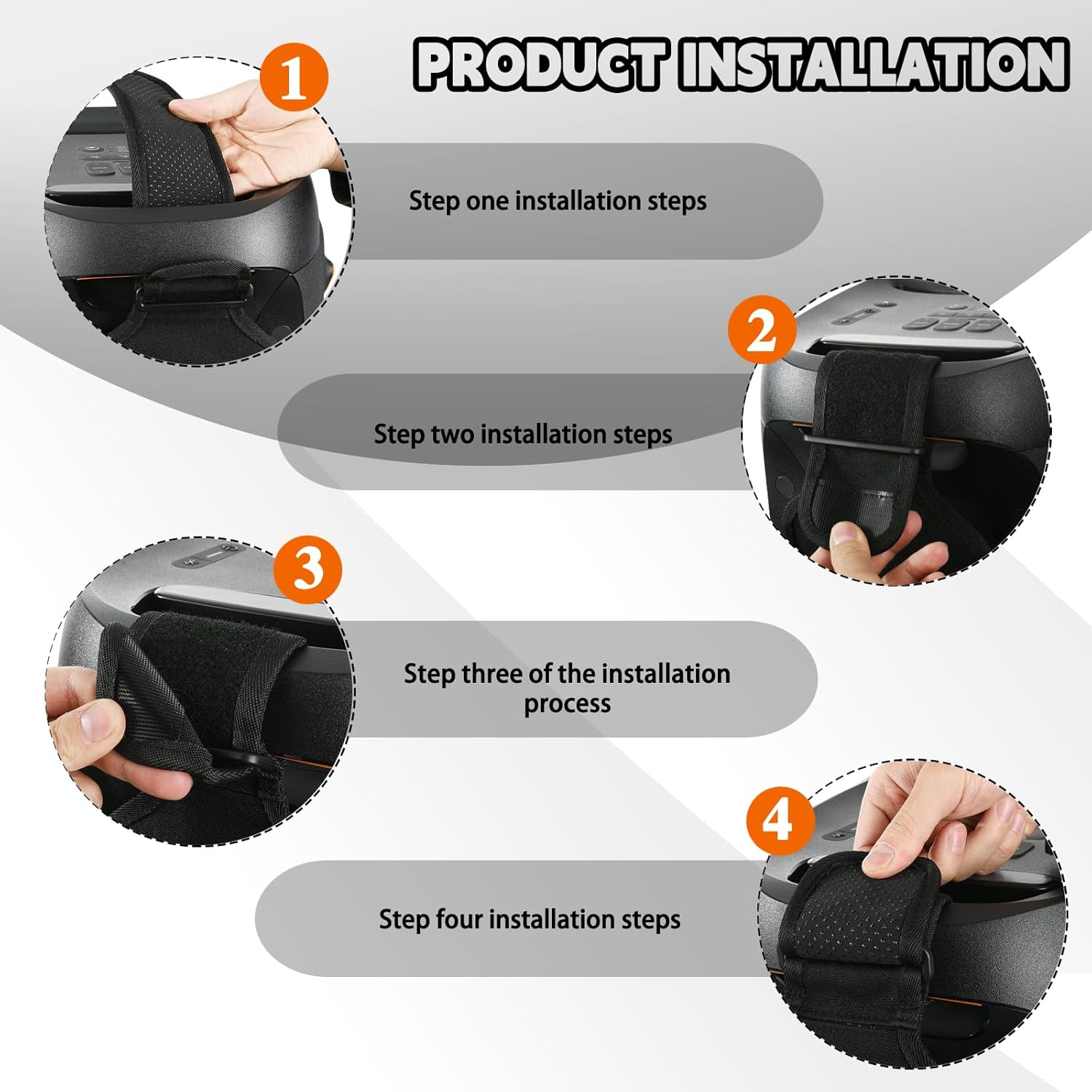 PRODUCT INSTALLATION

1

Step one installation steps

2

Step two installation steps

3

Step three of the installation process

4

Step four installation steps