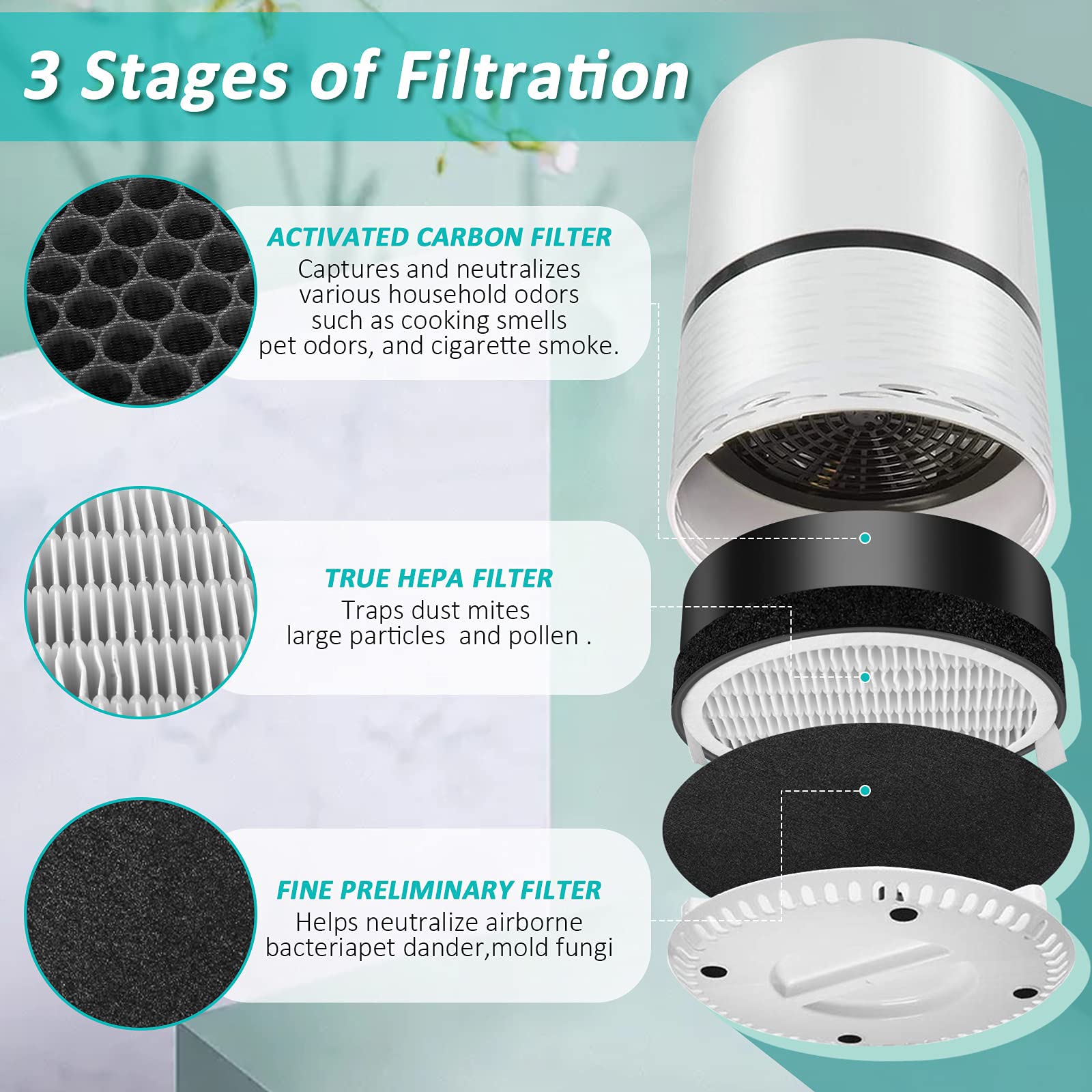 3 Stages of Filtration

ACTIVATED CARBON FILTER
Captures and neutralizes various household odors such as cooking smells pet odors, and cigarette smoke.

TRUE HEPA FILTER
Traps dust mites large particles  and pollen .

FINE PRELIMINARY FILTER
Helps neutralize airborne bacteriapet dander,mold fungi