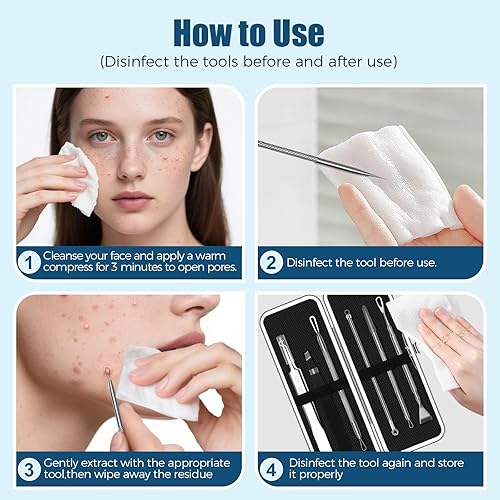 How to Use
(Disinfect the tools before and after use)

1 Cleanse your face and apply a warm compress for 3 minutes to open pores.

2 Disinfect the tool before use.

3 Gently extract with the appropriate tool,then wipe away the residue

4 Disinfect the tool again and store it properly