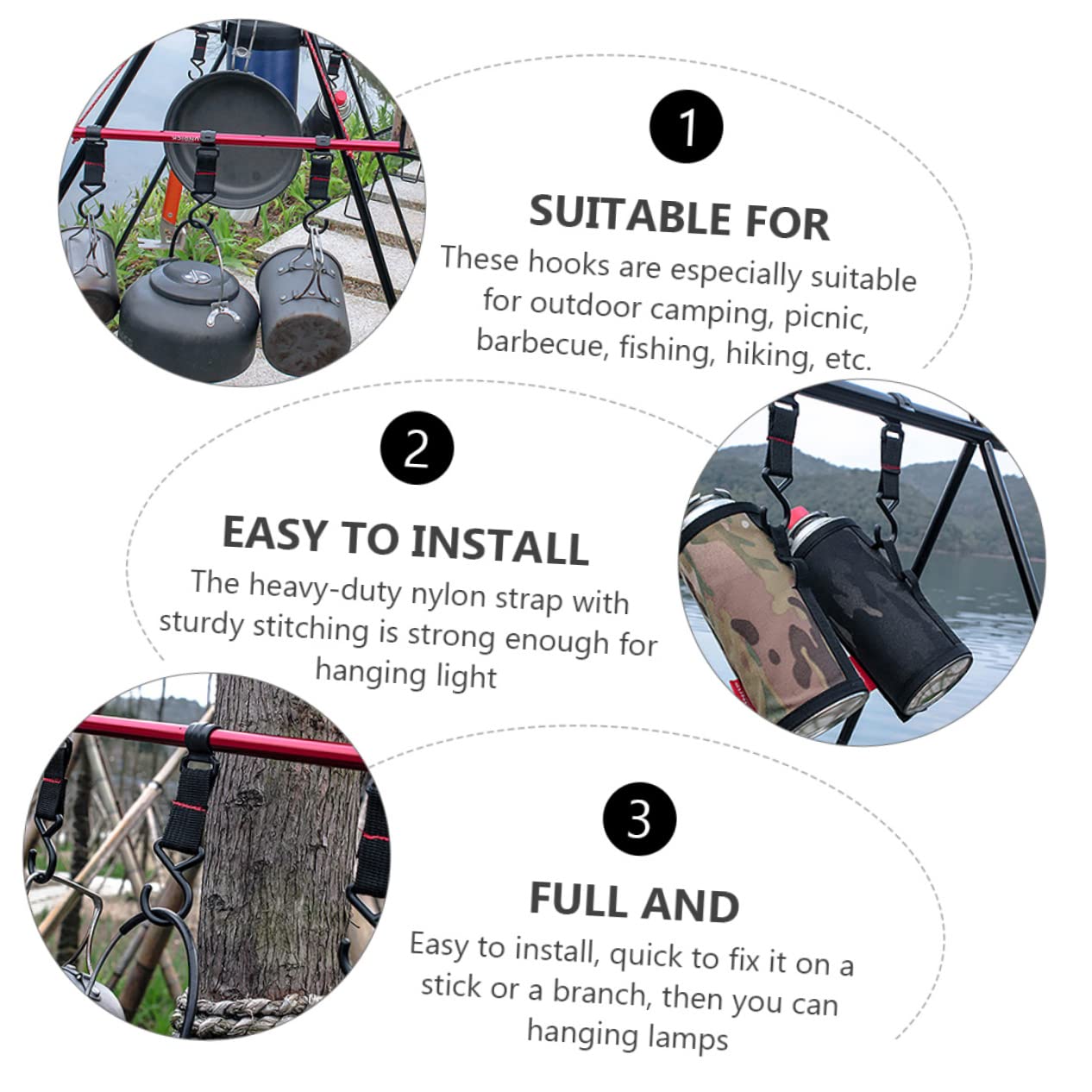 1

SUITABLE FOR

These hooks are especially suitable for outdoor camping, picnic, barbecue, fishing, hiking, etc.

2

EASY TO INSTALL

The heavy-duty nylon strap with sturdy stitching is strong enough for hanging light

3

FULL AND

Easy to install, quick to fix it on a stick or a branch, then you can hanging lamps