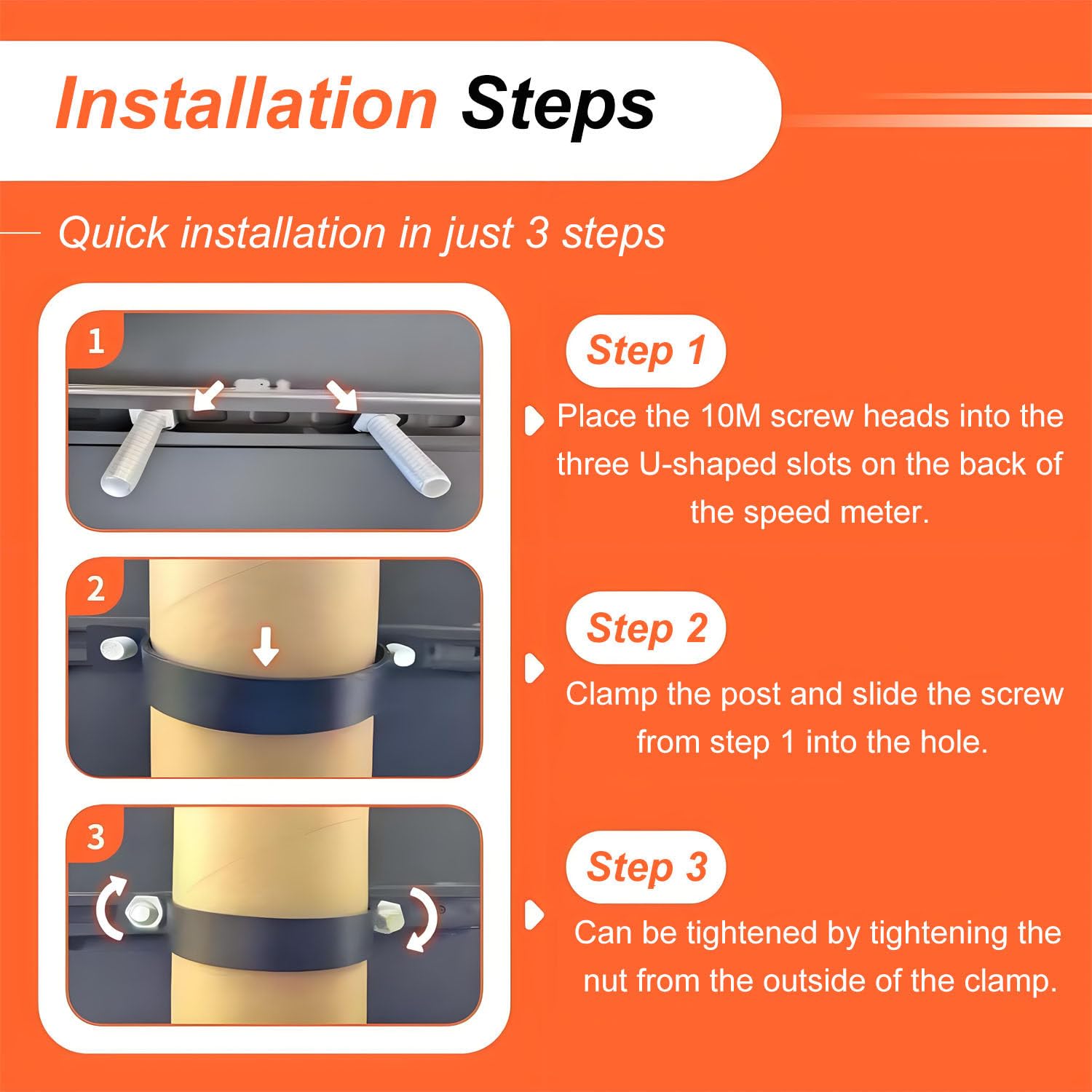 Installation Steps

Quick installation in just 3 steps

1

2

3

Step 1

Place the 10M screw heads into the three U-shaped slots on the back of the speed meter.

Step 2

Clamp the post and slide the screw from step 1 into the hole.

Step 3

Can be tightened by tightening the nut from the outside of the clamp.