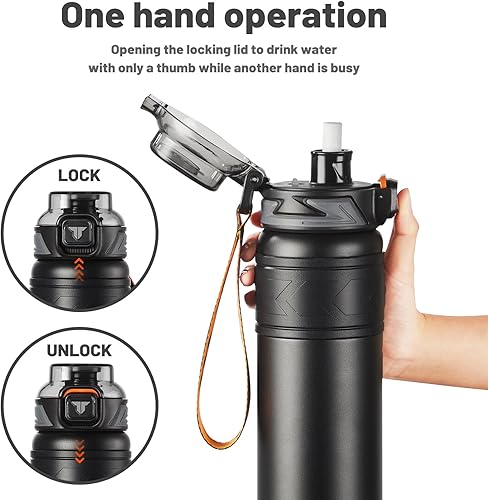 One hand operation

Opening the locking lid to drink water with only a thumb while another hand is busy

LOCK

UNLOCK