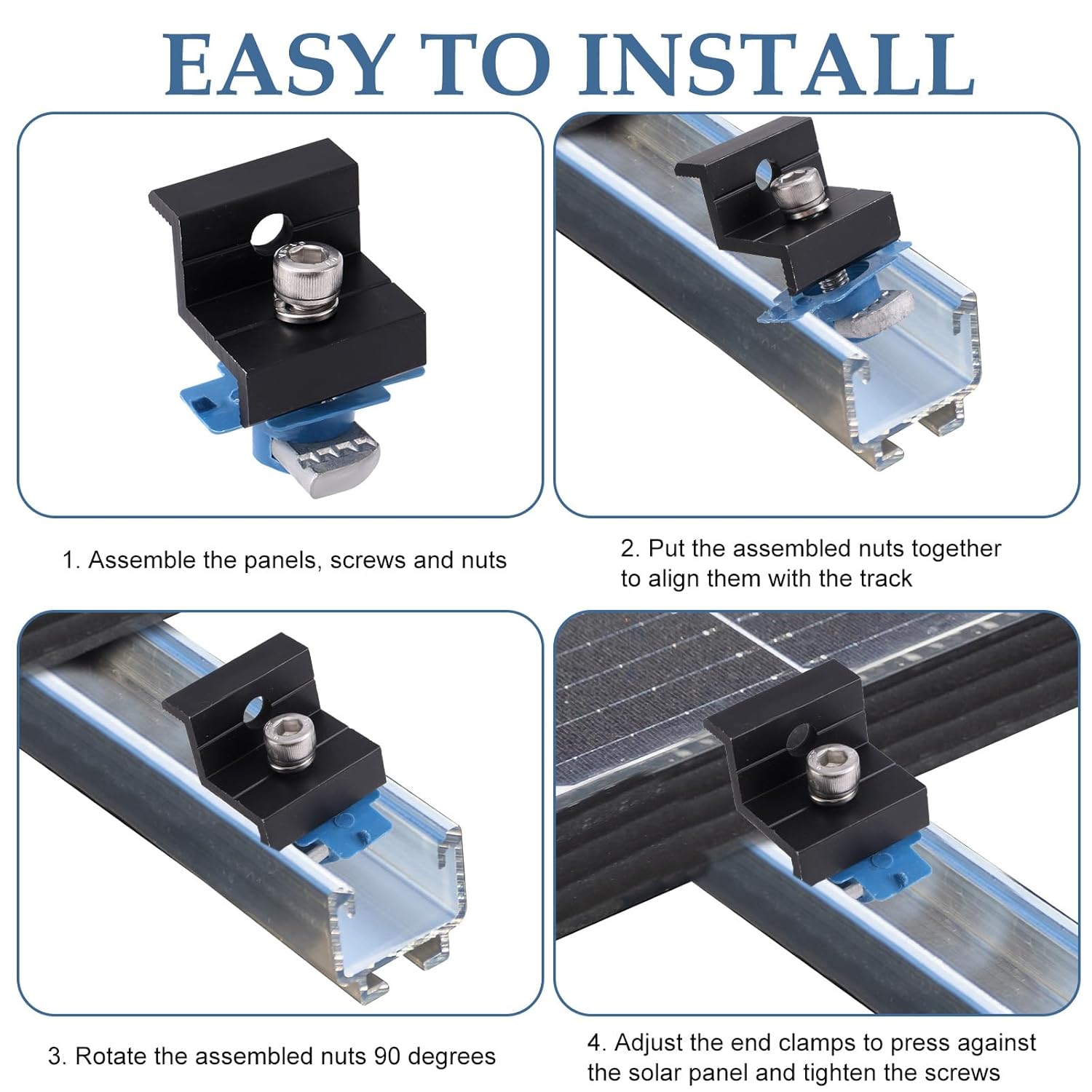 EASY TO INSTALL

1. Assemble the panels, screws and nuts

2. Put the assembled nuts together to align them with the track

3. Rotate the assembled nuts 90 degrees

4. Adjust the end clamps to press against the solar panel and tighten the screws