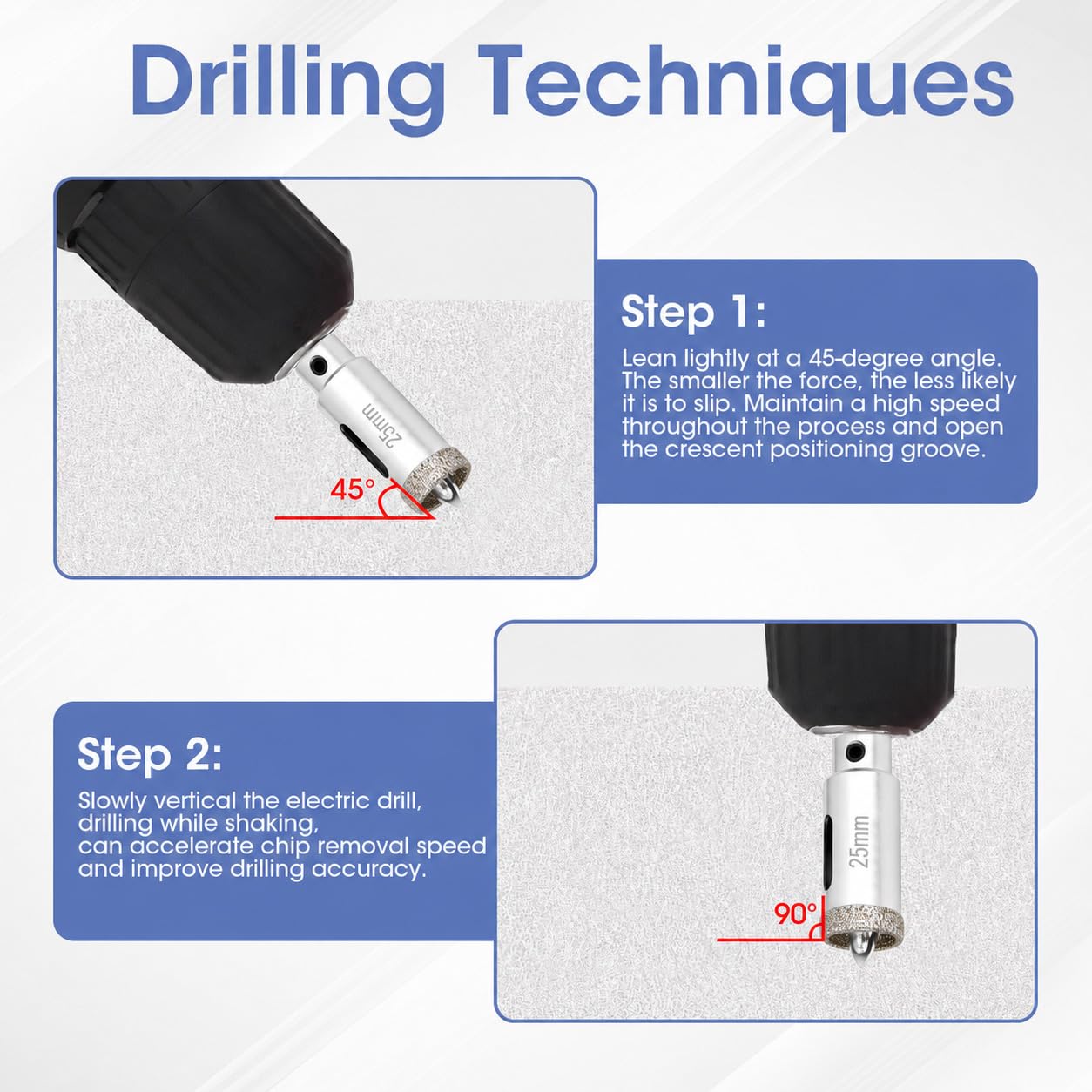 Drilling Techniques

25mm

45°

Step 1:

Lean lightly at a 45-degree angle. The smaller the force, the less likely it is to slip. Maintain a high speed throughout the process and open the crescent positioning groove.

Step 2:

Slowly vertical the electric drill,
drilling while shaking,
can accelerate chip removal speed
and improve drilling accuracy.

25mm

90°