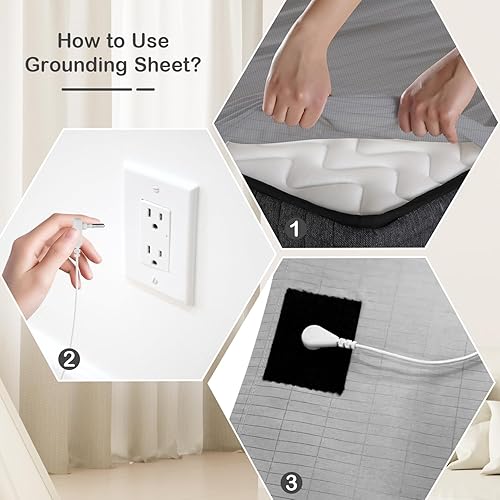 How to Use Grounding Sheet?

1

2

3