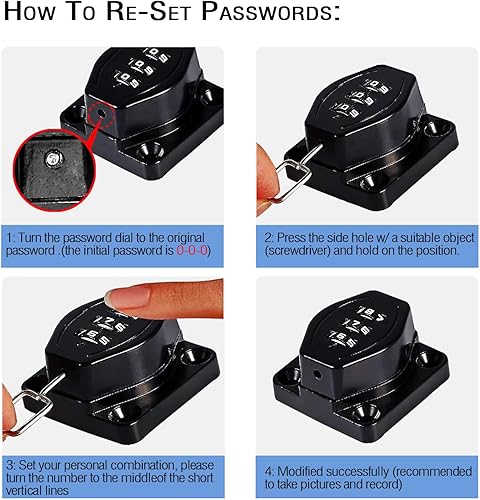 HOW TO RE-SET PASSWORDS:

1: Turn the password dial to the original password .(the initial password is 0-0-0)

2: Press the side hole w/ a suitable object (screwdriver) and hold on the position.

3: Set your personal combination, please turn the number to the middleof the short vertical lines

4: Modified successfully (recommended to take pictures and record)