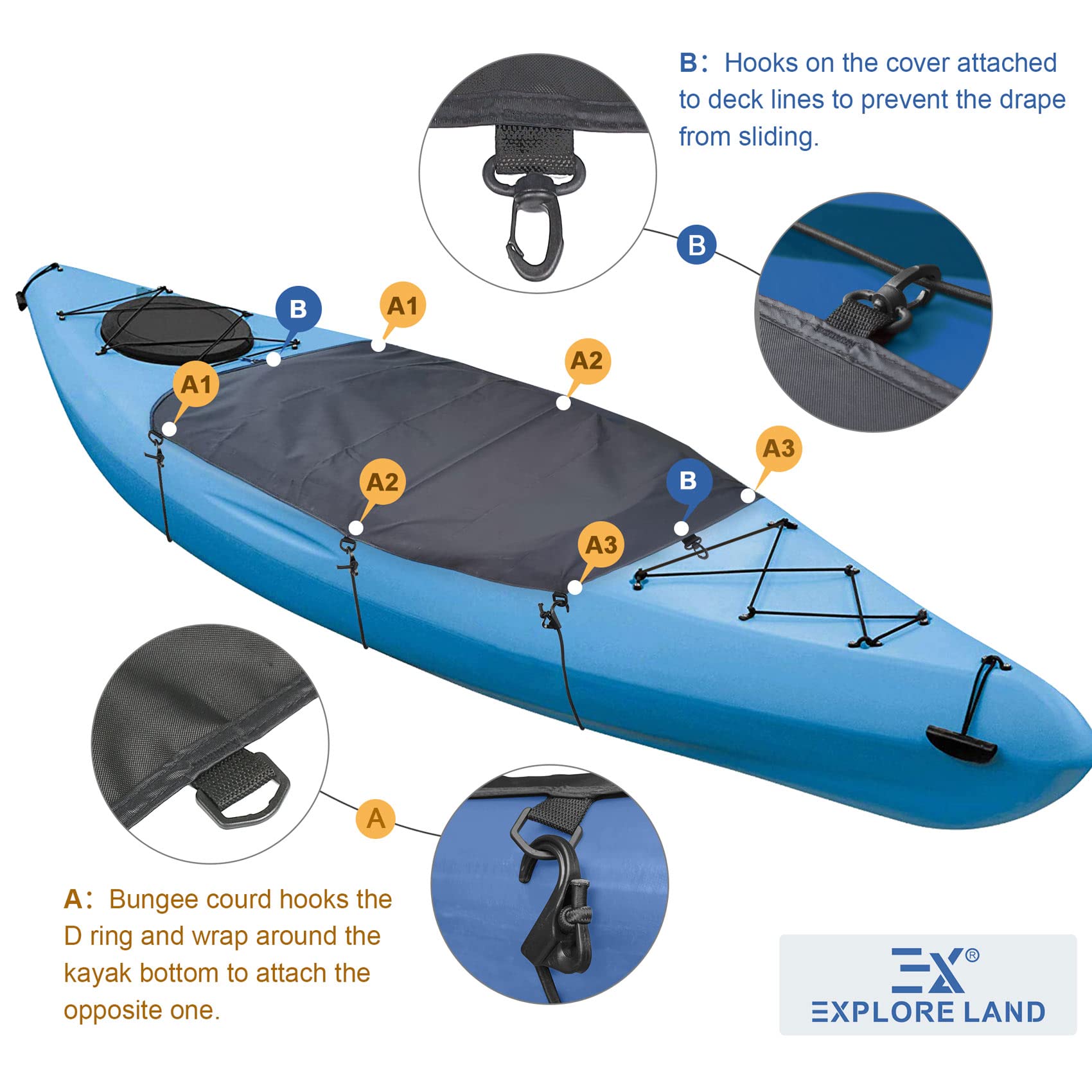 B: Hooks on the cover attached to deck lines to prevent the drape from sliding.

B

B

A1

A1

A2

A2

A3

B

A3

A

A: Bungee courd hooks the D ring and wrap around the kayak bottom to attach the opposite one.

EX®
EXPLORE LAND