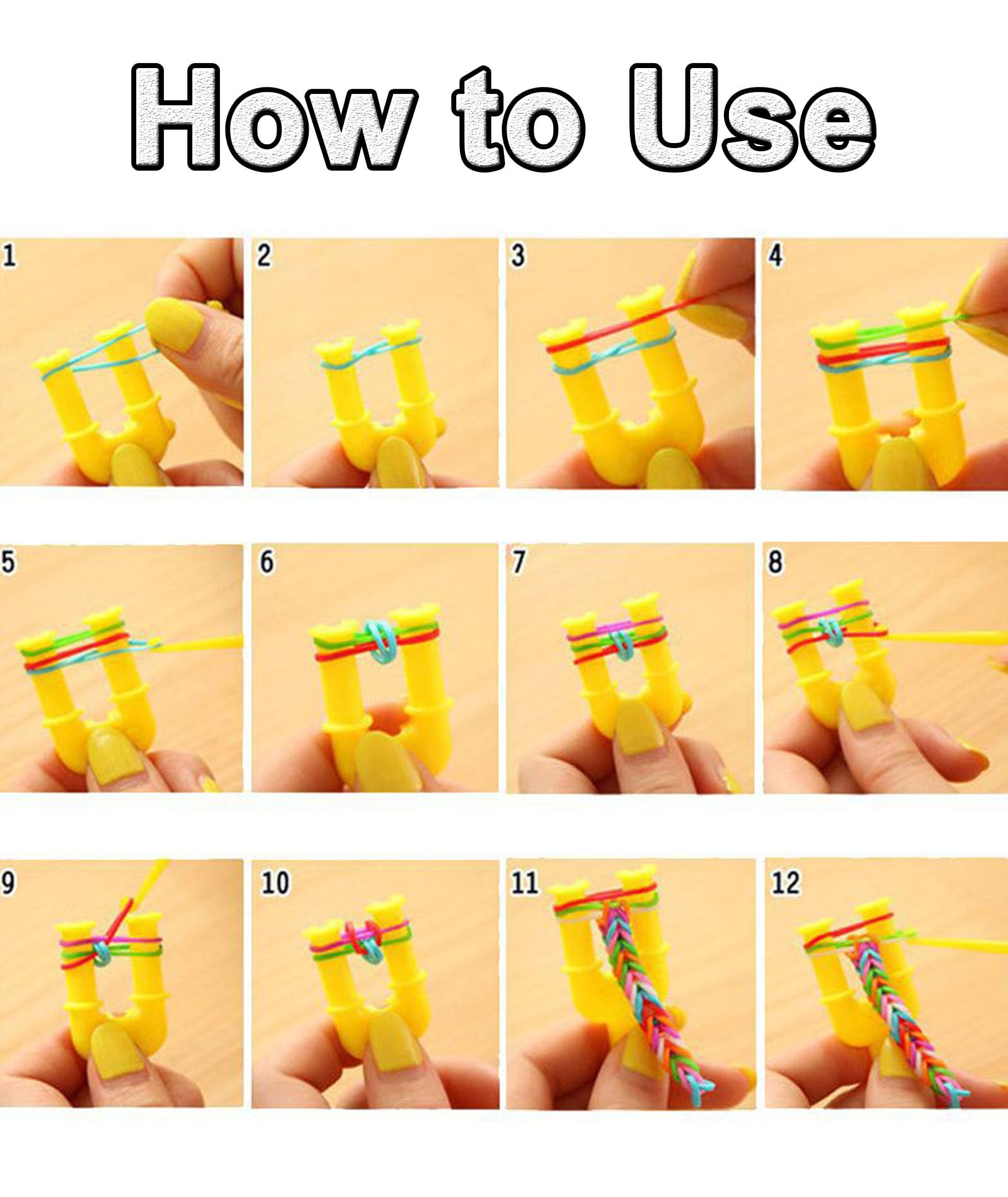 How to Use

1

2

3

4

5

6

7

8

9

10

11

12