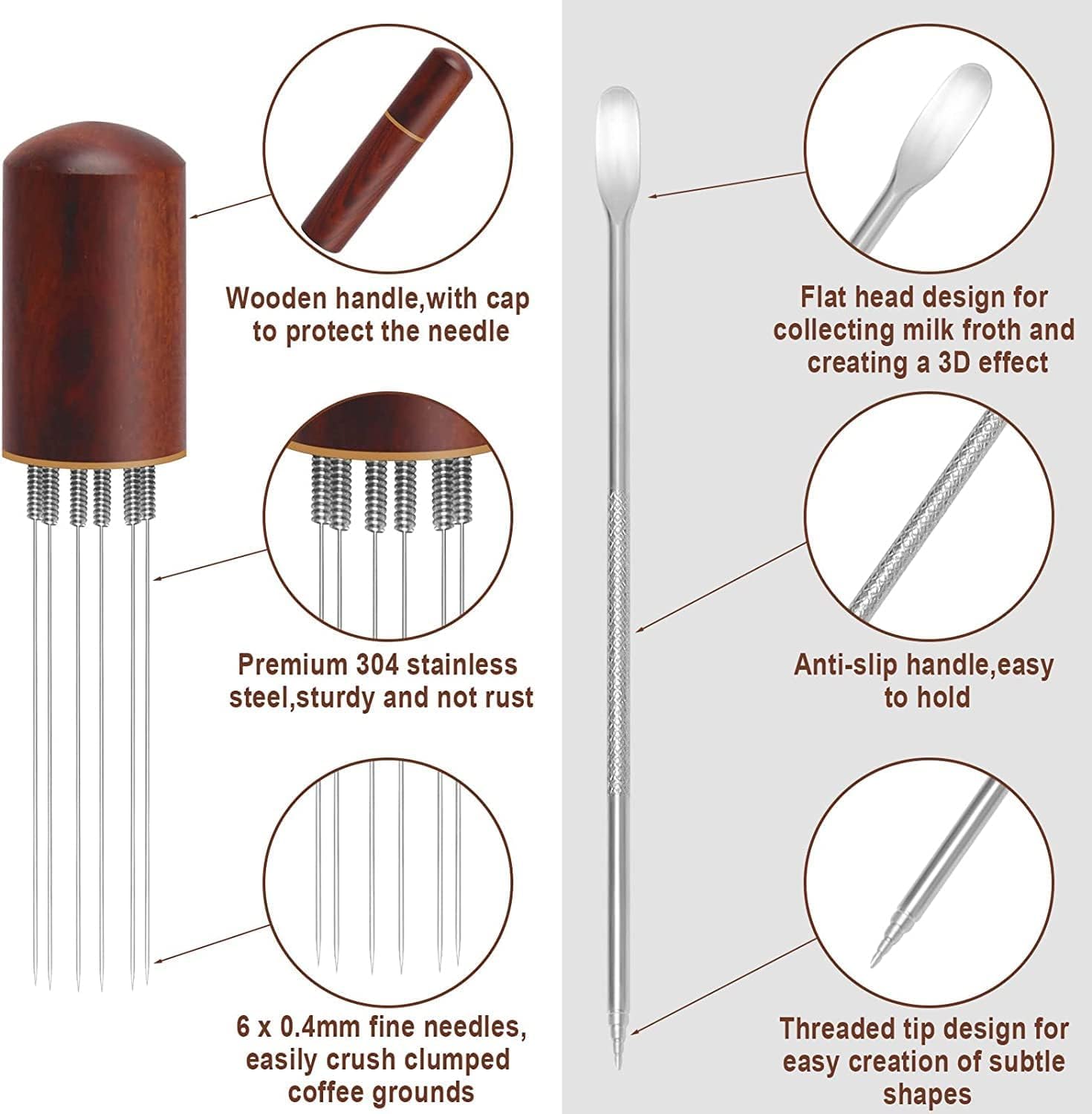 Wooden handle,with cap to protect the needle

Premium 304 stainless steel,sturdy and not rust

6 x 0.4mm fine needles, easily crush clumped coffee grounds

Flat head design for collecting milk froth and creating a 3D effect

Anti-slip handle,easy to hold

Threaded tip design for easy creation of subtle shapes