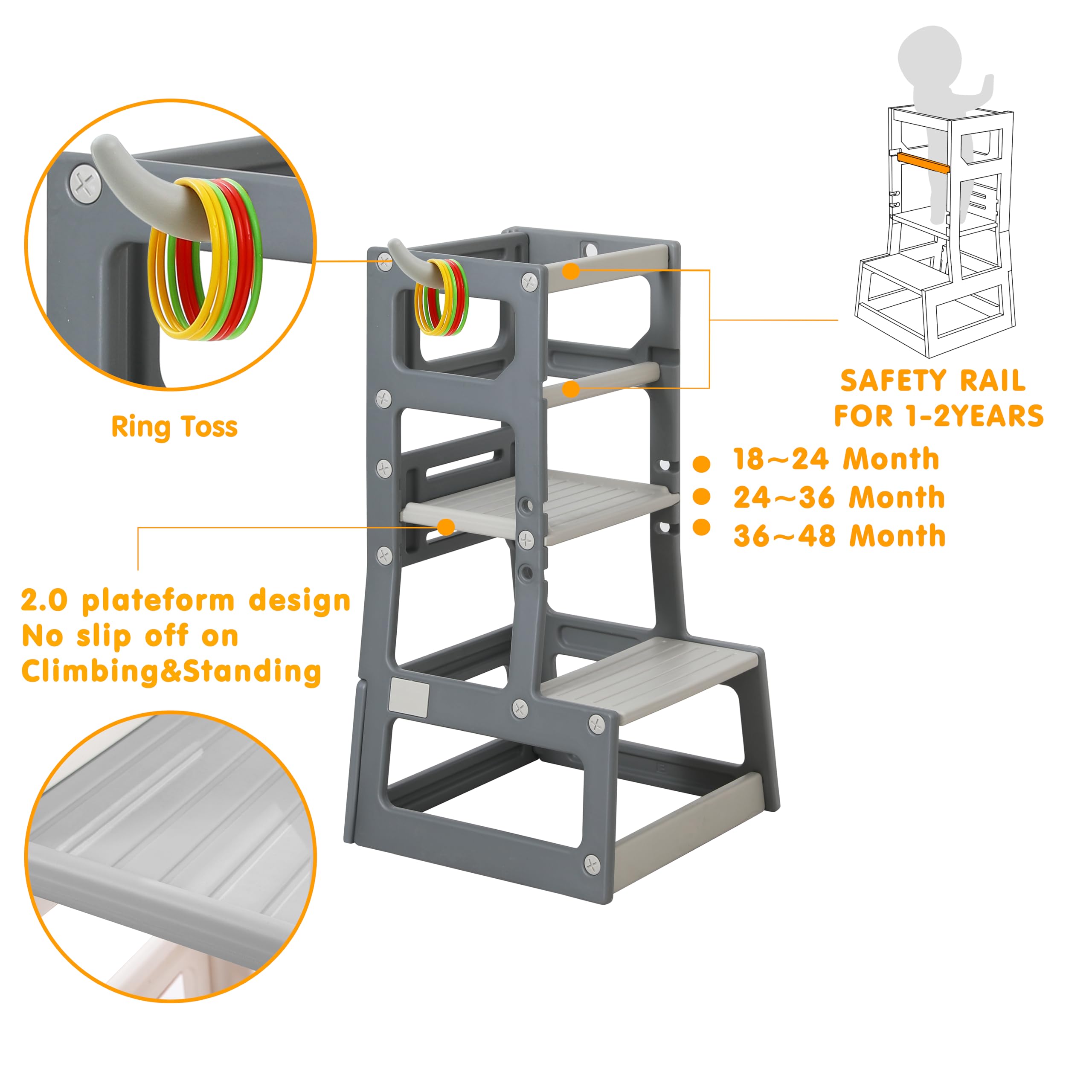 Ring Toss

SAFETY RAIL FOR 1-2YEARS

18~24 Month
24~36 Month
36~48 Month

2.0 plateform design
No slip off on
Climbing&Standing