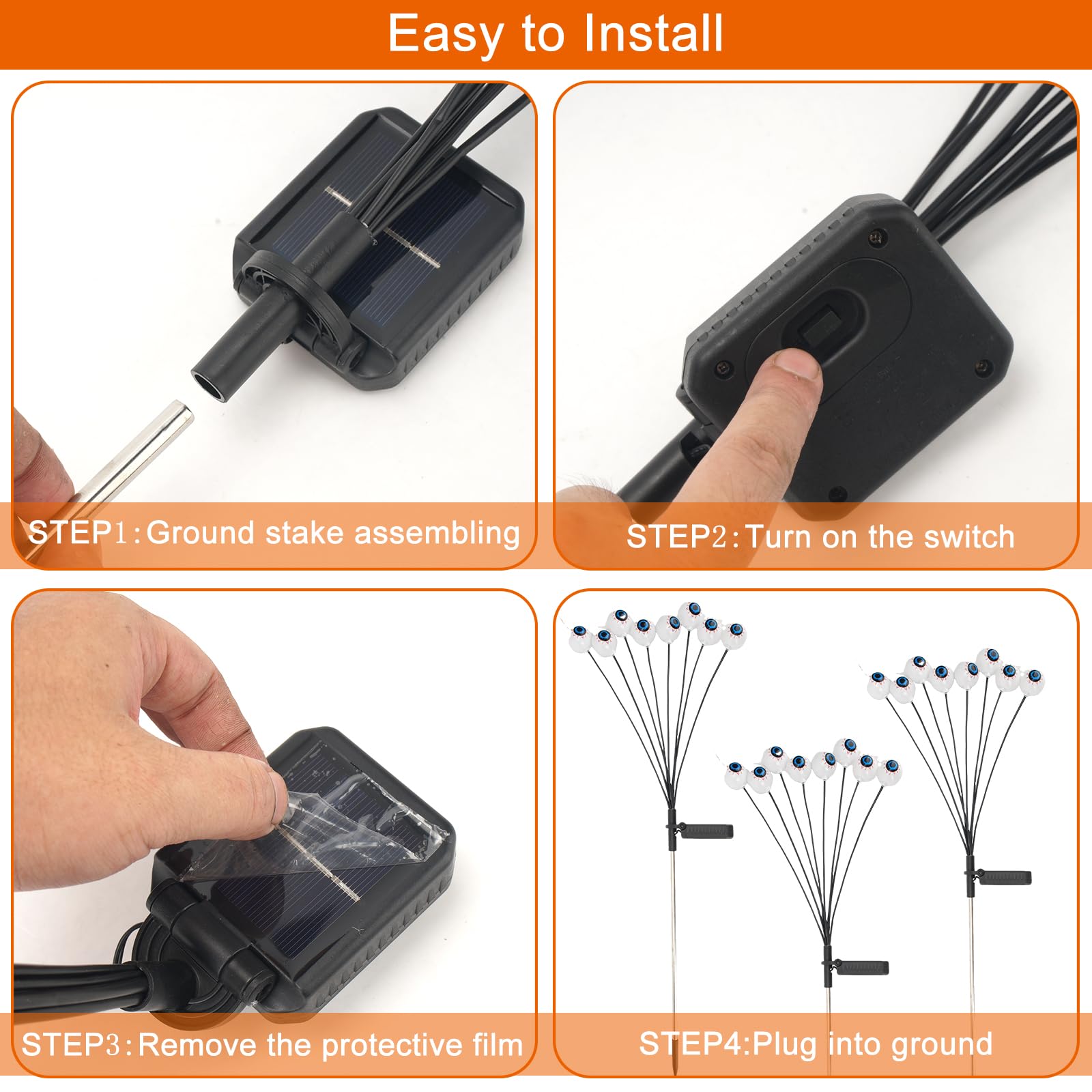 Easy to Install

STEP1：Ground stake assembling

STEP2：Turn on the switch

STEP3：Remove the protective film

STEP4:Plug into ground