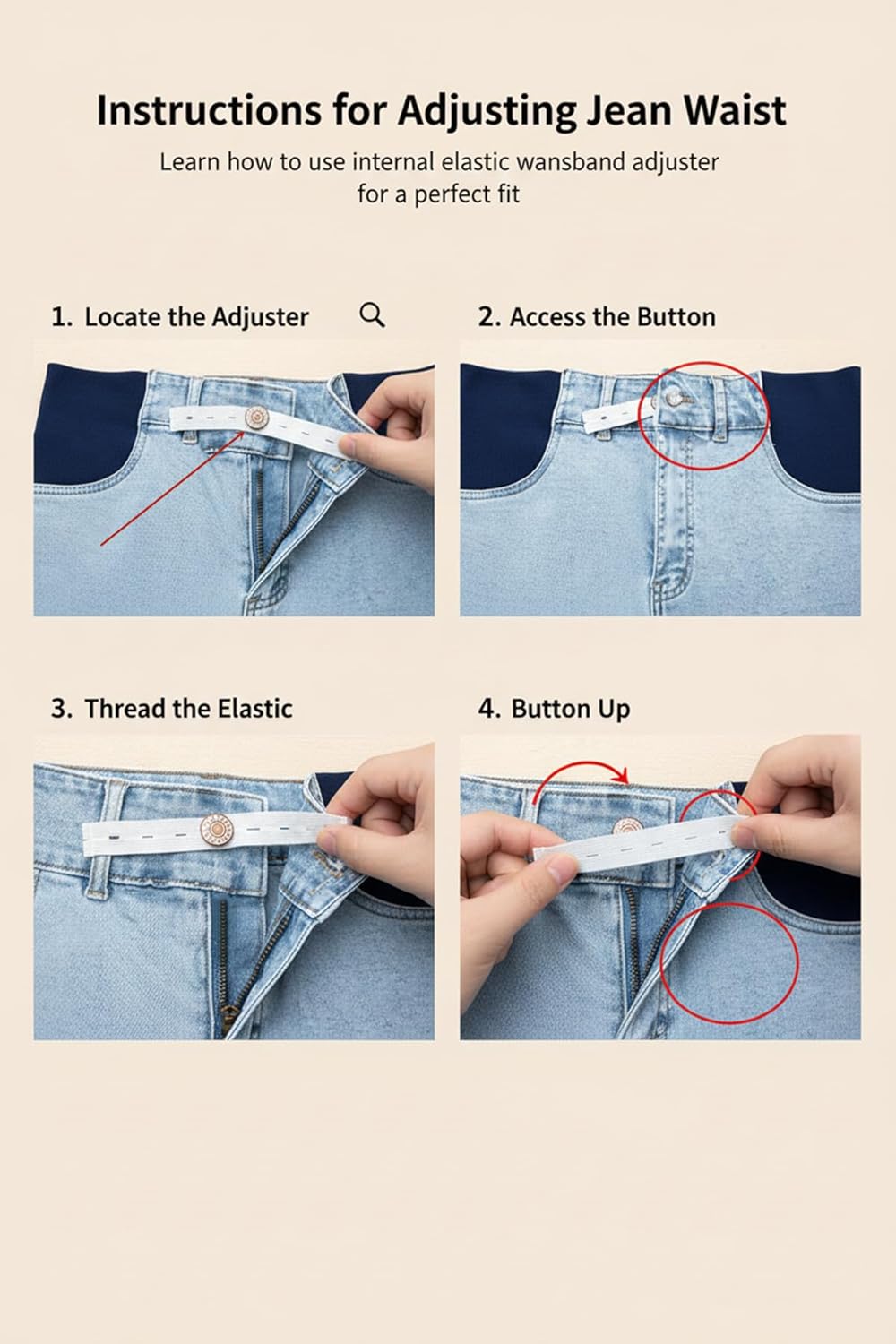 Instructions for Adjusting Jean Waist

Learn how to use internal elastic wansband adjuster for a perfect fit

1. Locate the Adjuster

2. Access the Button

3. Thread the Elastic

4. Button Up