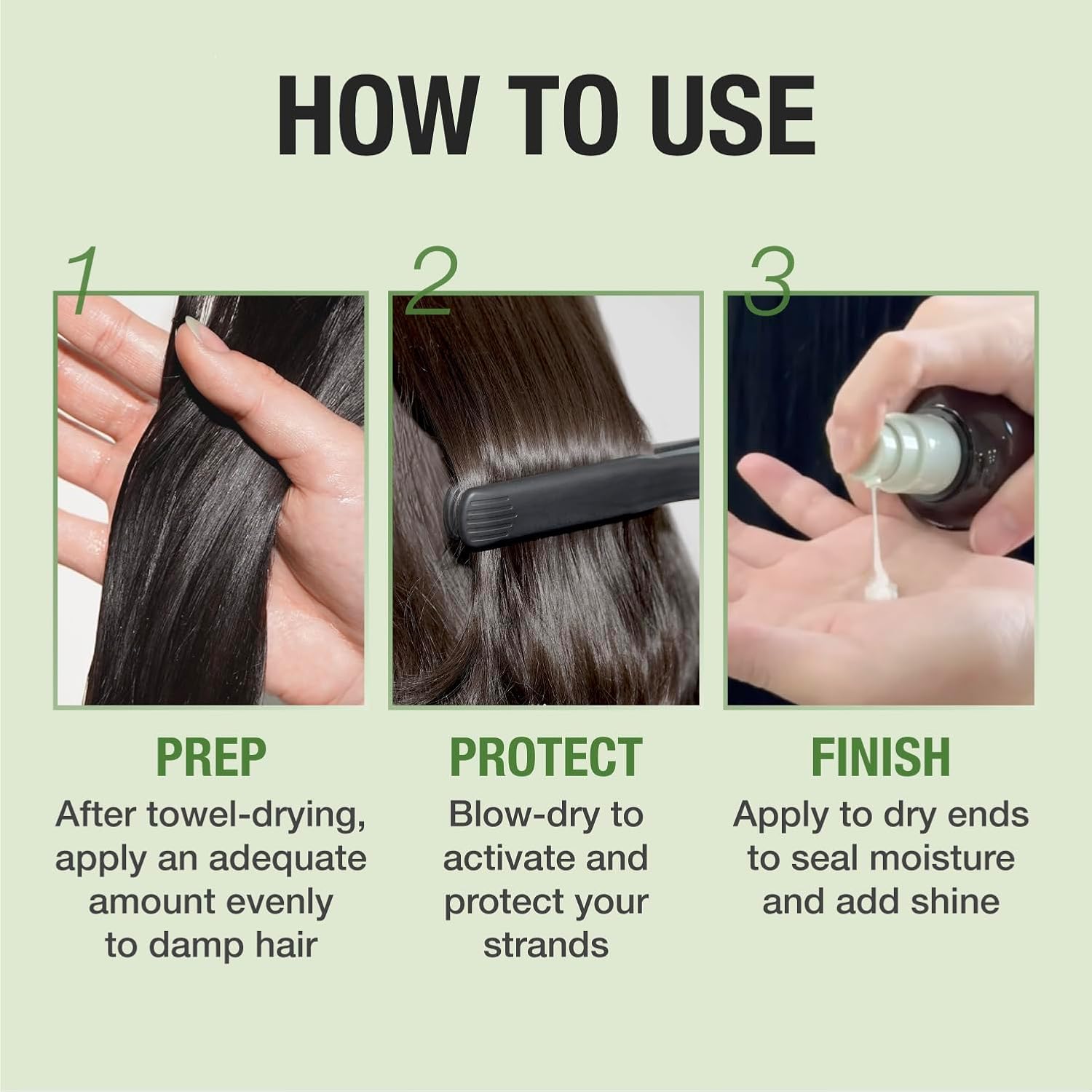 HOW TO USE

1

PREP

After towel-drying, apply an adequate amount evenly to damp hair

2

PROTECT

Blow-dry to activate and protect your strands

3

FINISH

Apply to dry ends to seal moisture and add shine