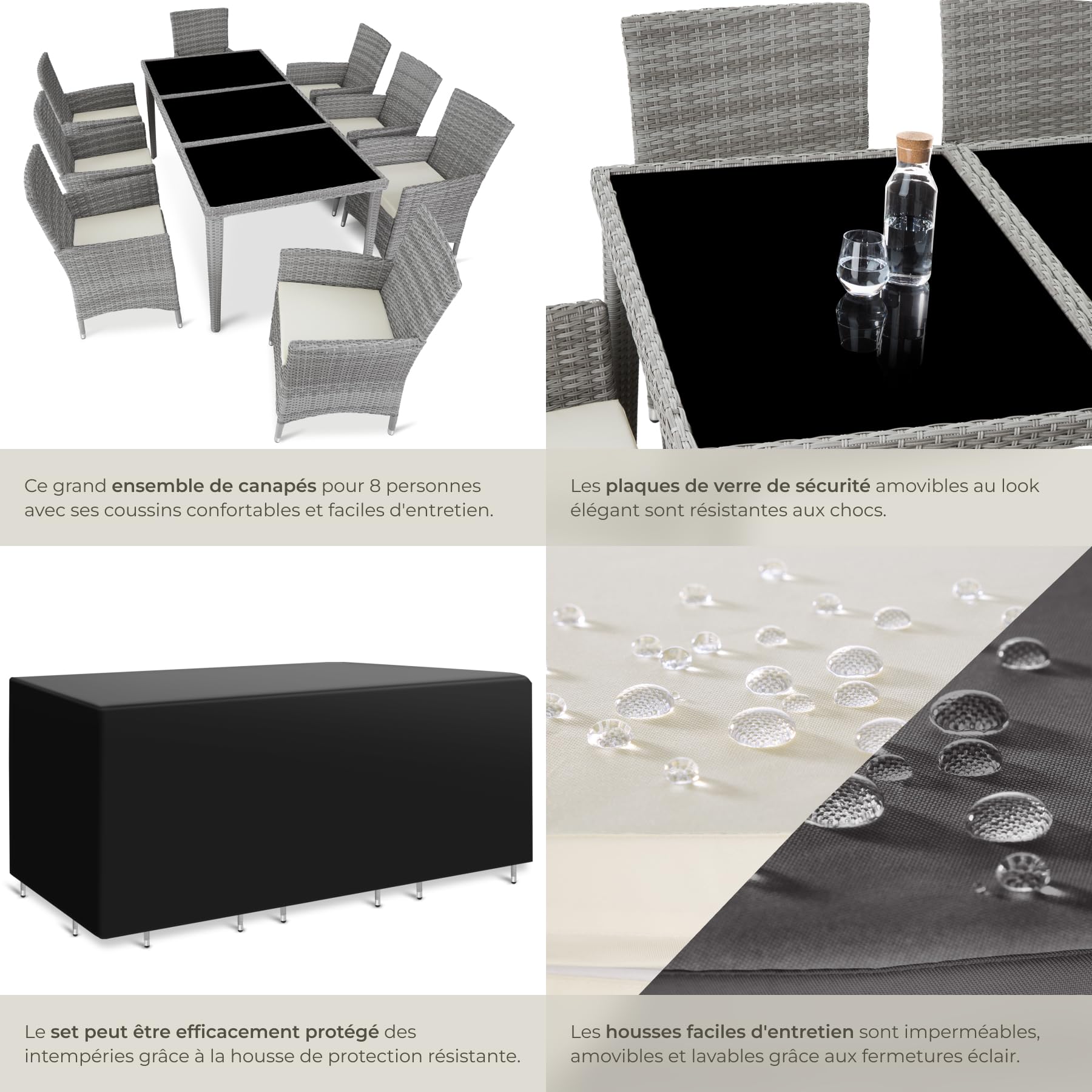 Ce grand ensemble de canapés pour 8 personnes avec ses coussins confortables et faciles d'entretien.

Les plaques de verre de sécurité amovibles au look élégant sont résistantes aux chocs.

Le set peut être efficacement protégé des intempéries grâce à la housse de protection résistante.

Les housses faciles d'entretien sont imperméables, amovibles et lavables grâce aux fermetures éclair.