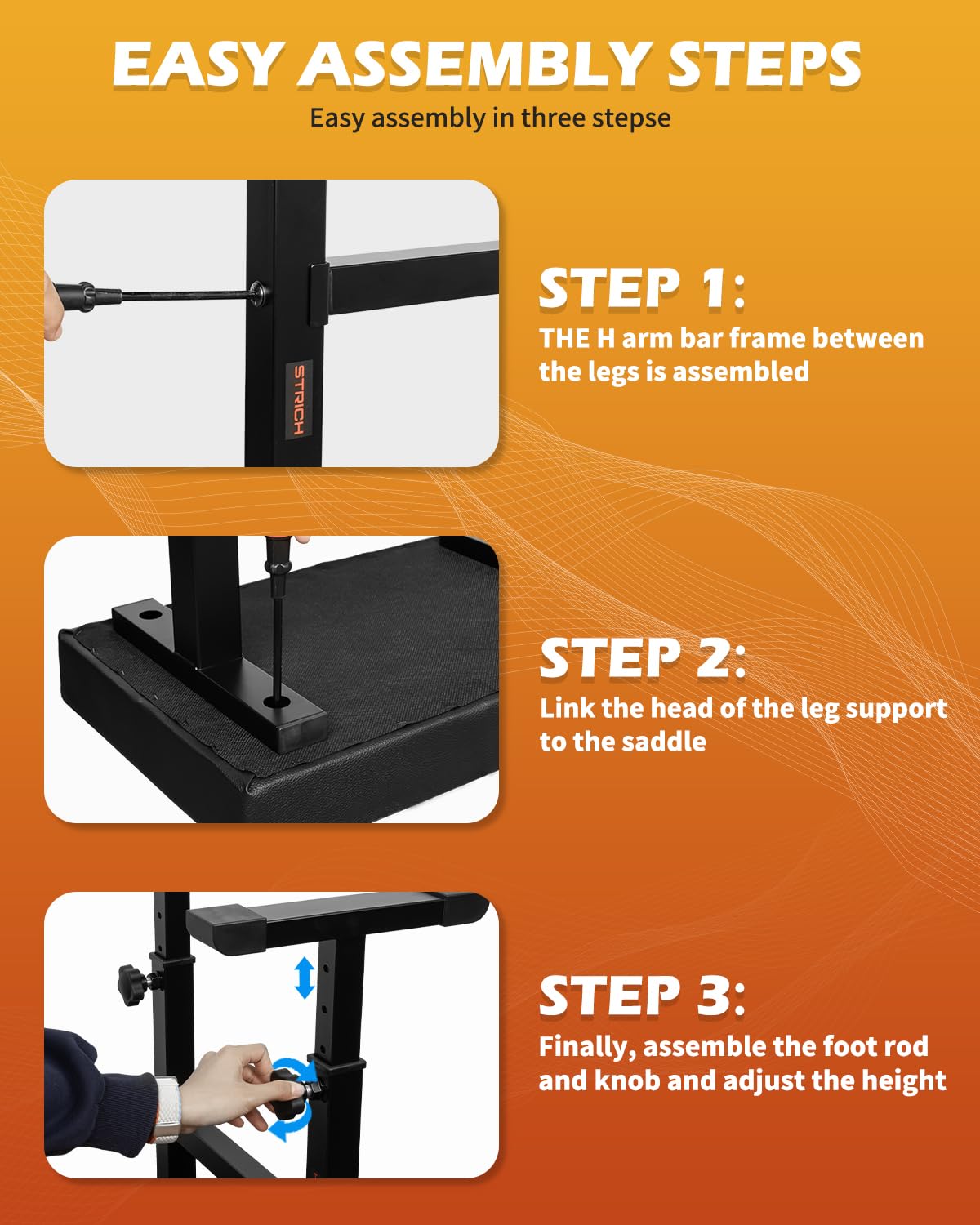 EASY ASSEMBLY STEPS

Easy assembly in three stepse

STRICH

STEP 1:

THE H arm bar frame between the legs is assembled

STEP 2:

Link the head of the leg support to the saddle

STEP 3:

Finally, assemble the foot rod and knob and adjust the height