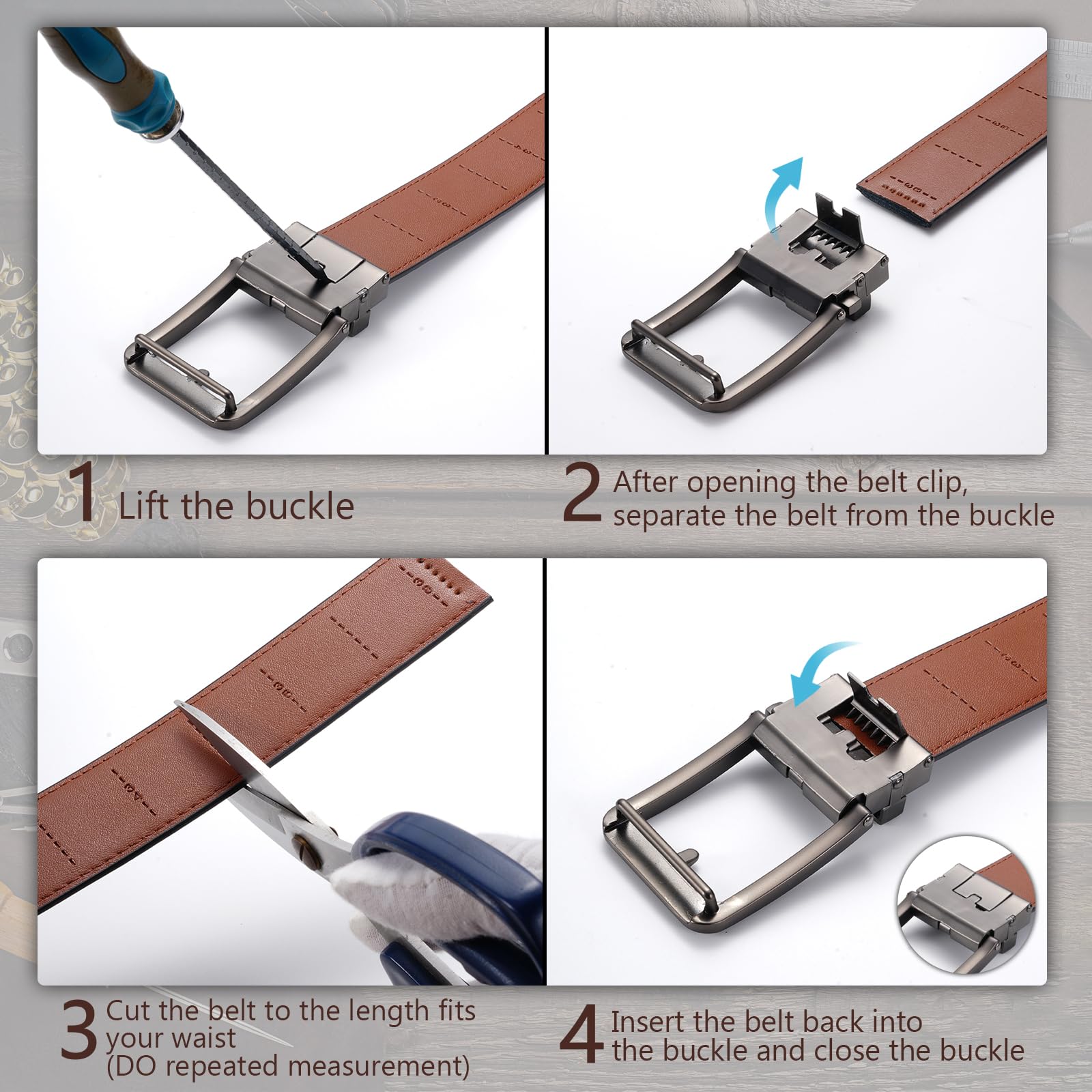 1 Lift the buckle

2 After opening the belt clip, separate the belt from the buckle

3 Cut the belt to the length fits your waist (DO repeated measurement)

4 Insert the belt back into the buckle and close the buckle