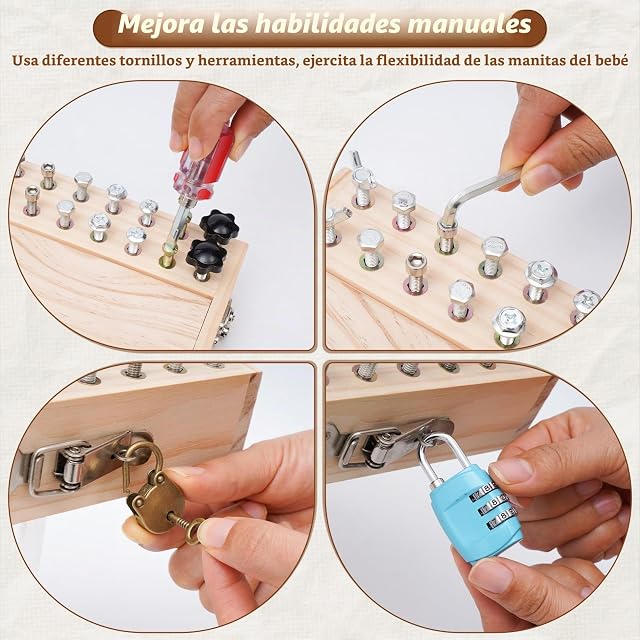 Mejora las habilidades manuales

Usa diferentes tornillos y herramientas, ejercita la flexibilidad de las manitas del bebé