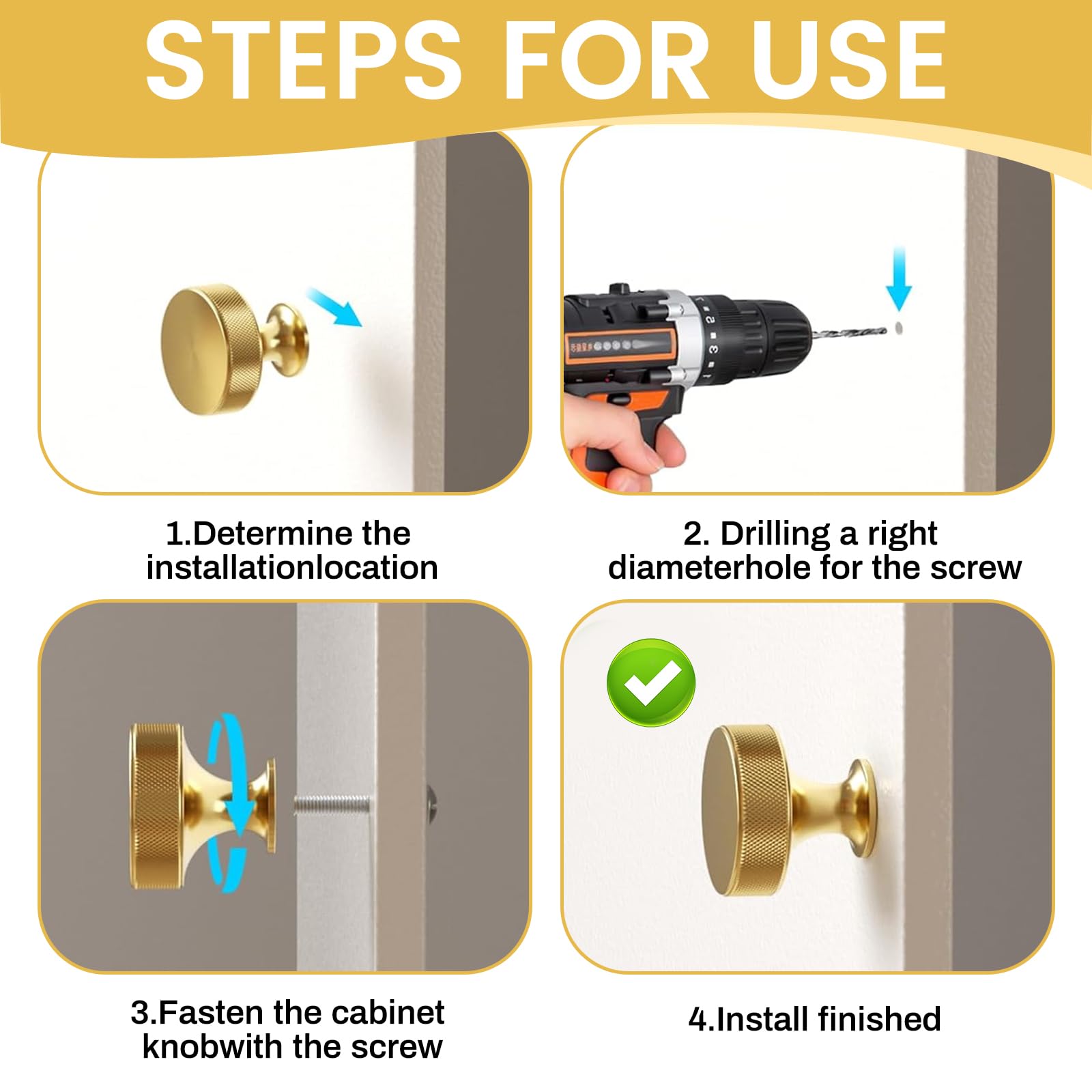 STEPS FOR USE

1.Determine the installationlocation

2. Drilling a right diameterhole for the screw

3.Fasten the cabinet knobwith the screw

4.Install finished