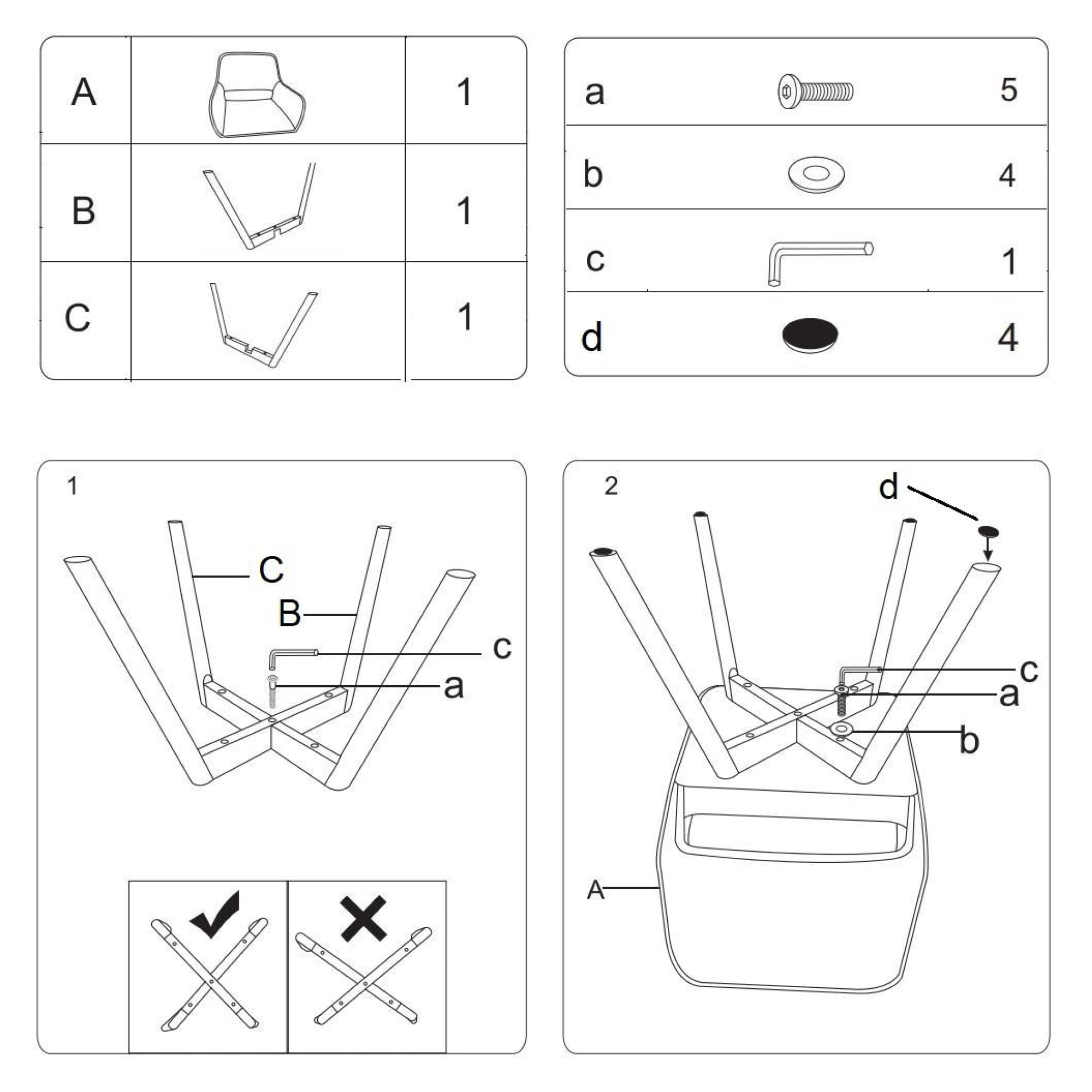 | A | | 1 |
|---|---|---|
| B | | 1 |
| C | | 1 |

| a | | 5 |
|---|---|---|
| b | | 4 |
| c | | 1 |
| d | | 4 |

1

C
B
c
a

2

d
c
a
b
A