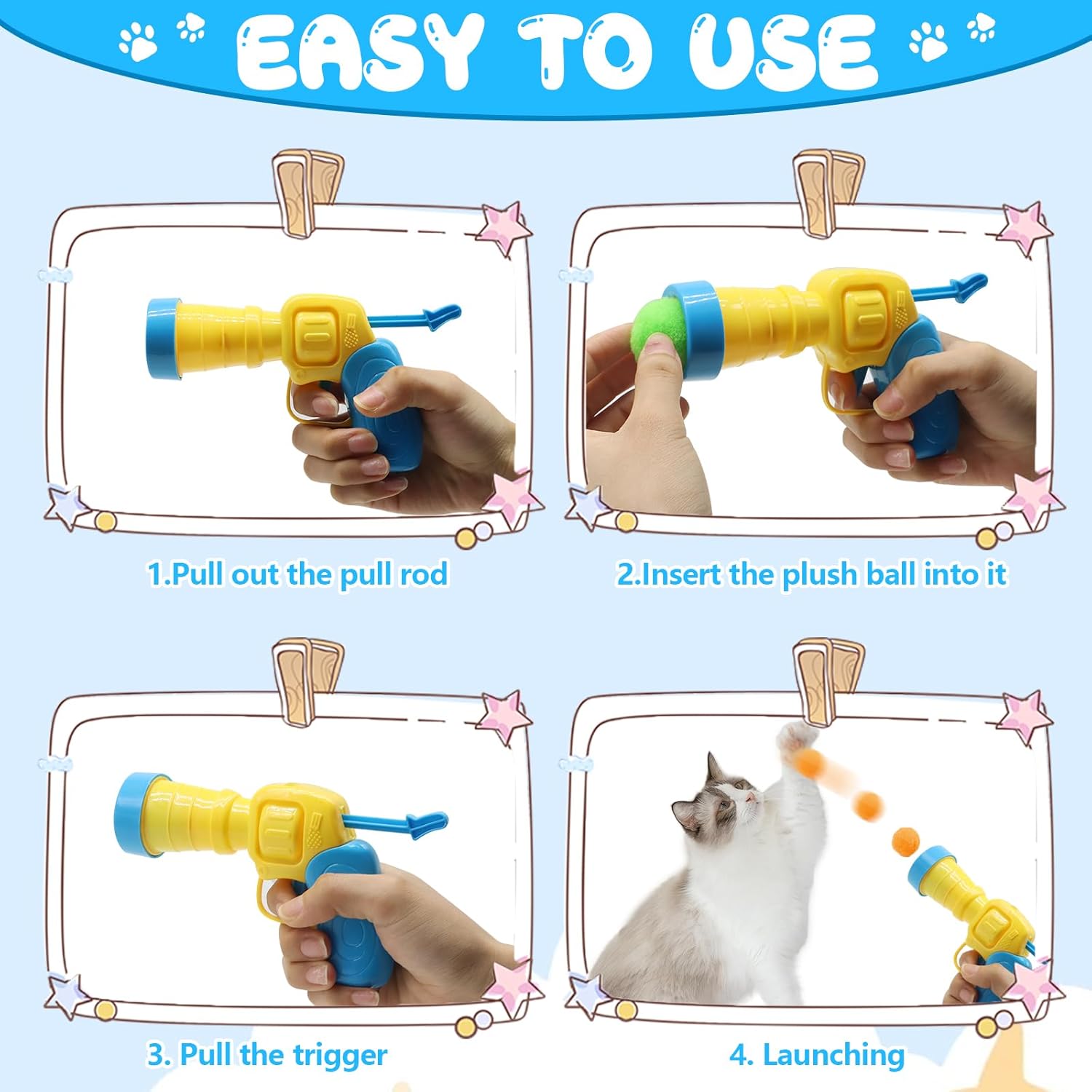 EASY TO USE

1.Pull out the pull rod

2.Insert the plush ball into it

3. Pull the trigger

4. Launching