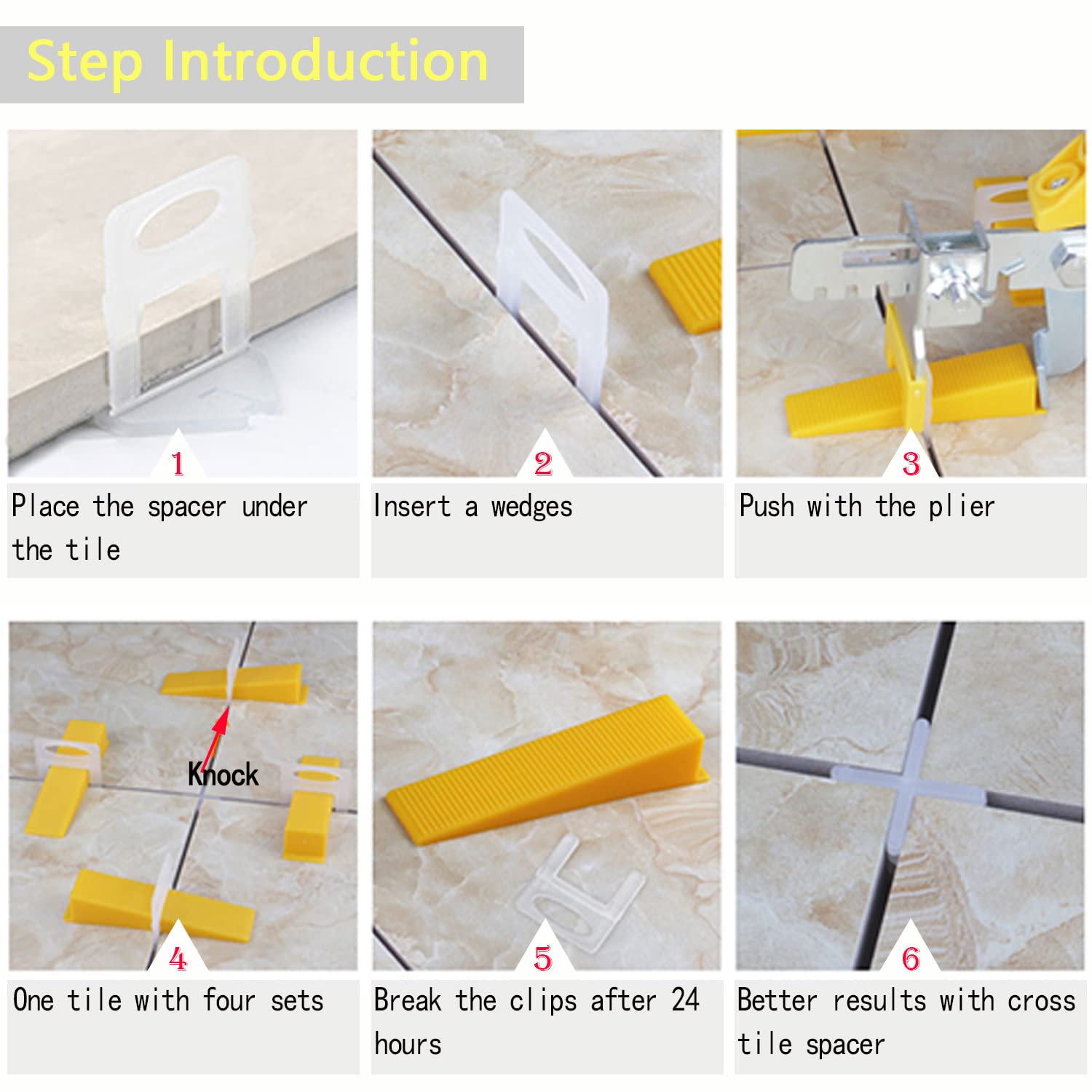 Step Introduction

1
Place the spacer under the tile

2
Insert a wedges

3
Push with the plier

Knock
4
One tile with four sets

5
Break the clips after 24 hours

6
Better results with cross tile spacer