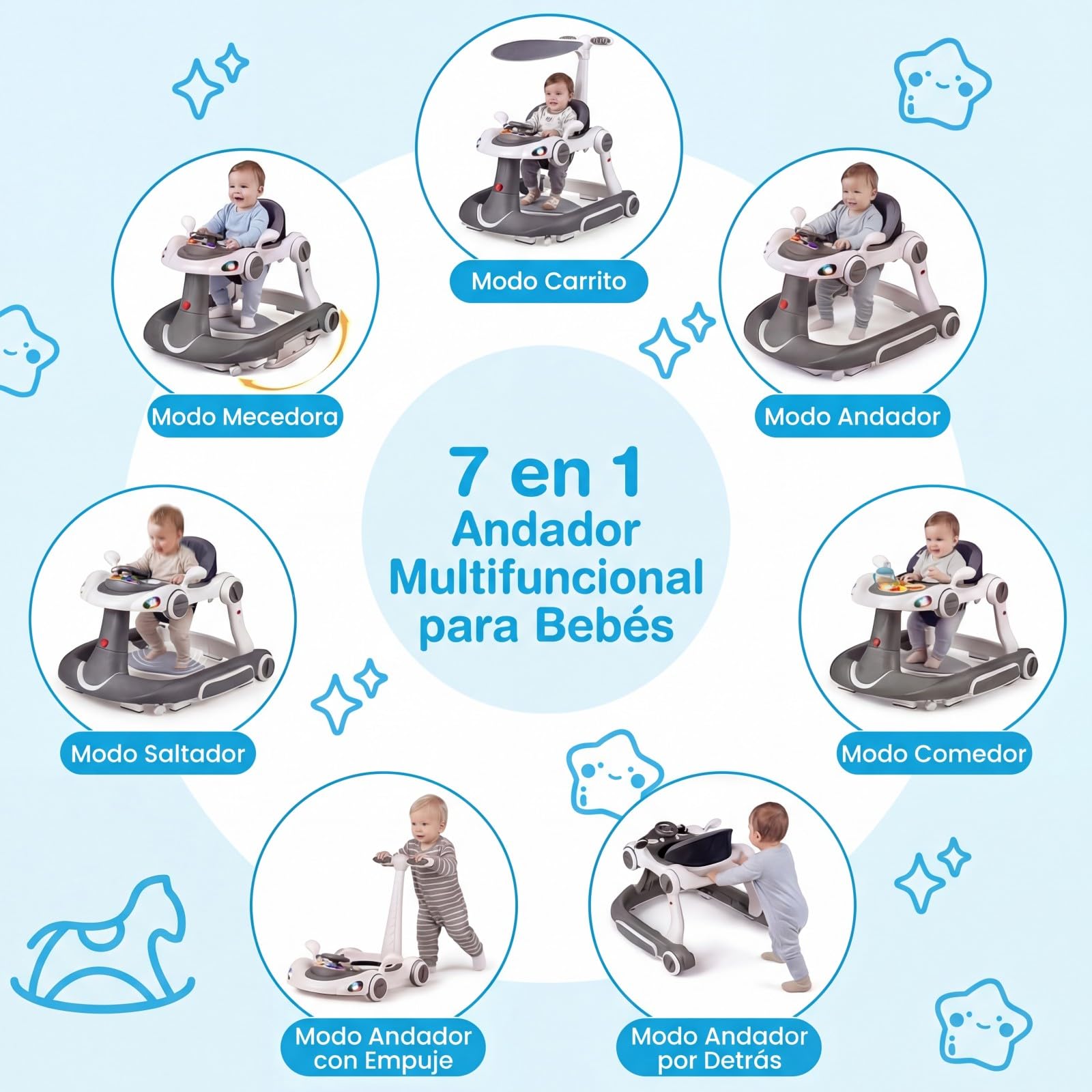 Modo Carrito

Modo Mecedora

Modo Andador

7 en 1
Andador
Multifuncional
para Bebés

Modo Saltador

Modo Comedor

Modo Andador con Empuje

Modo Andador por Detrás