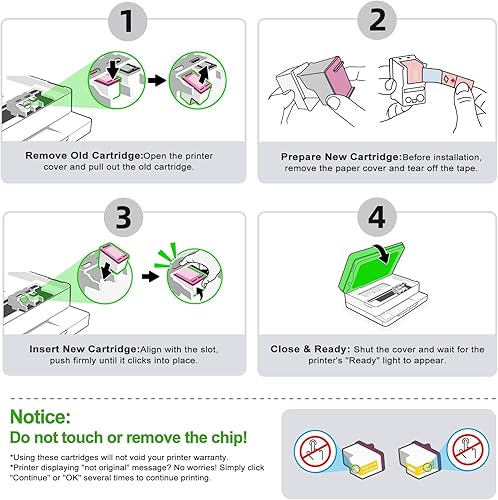 1

Remove Old Cartridge:Open the printer cover and pull out the old cartridge.

2

Prepare New Cartridge:Before installation, remove the paper cover and tear off the tape.

3

Insert New Cartridge:Align with the slot, push firmly until it clicks into place.

4

Close & Ready: Shut the cover and wait for the printer's "Ready" light to appear.

Notice:
Do not touch or remove the chip!

*Using these cartridges will not void your printer warranty.
*Printer displaying "not original" message? No worries! Simply click "Continue" or "OK" several times to continue printing.