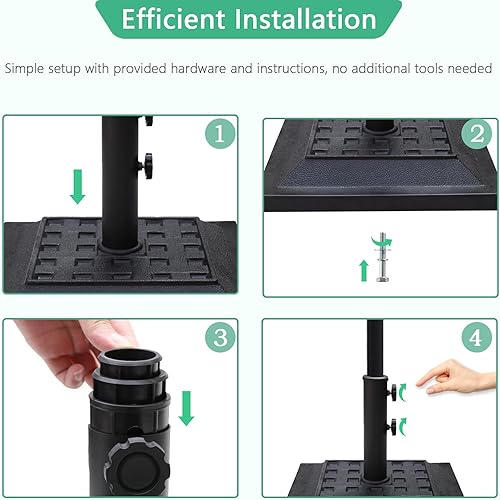 Efficient Installation

Simple setup with provided hardware and instructions, no additional tools needed

1

2

3

4