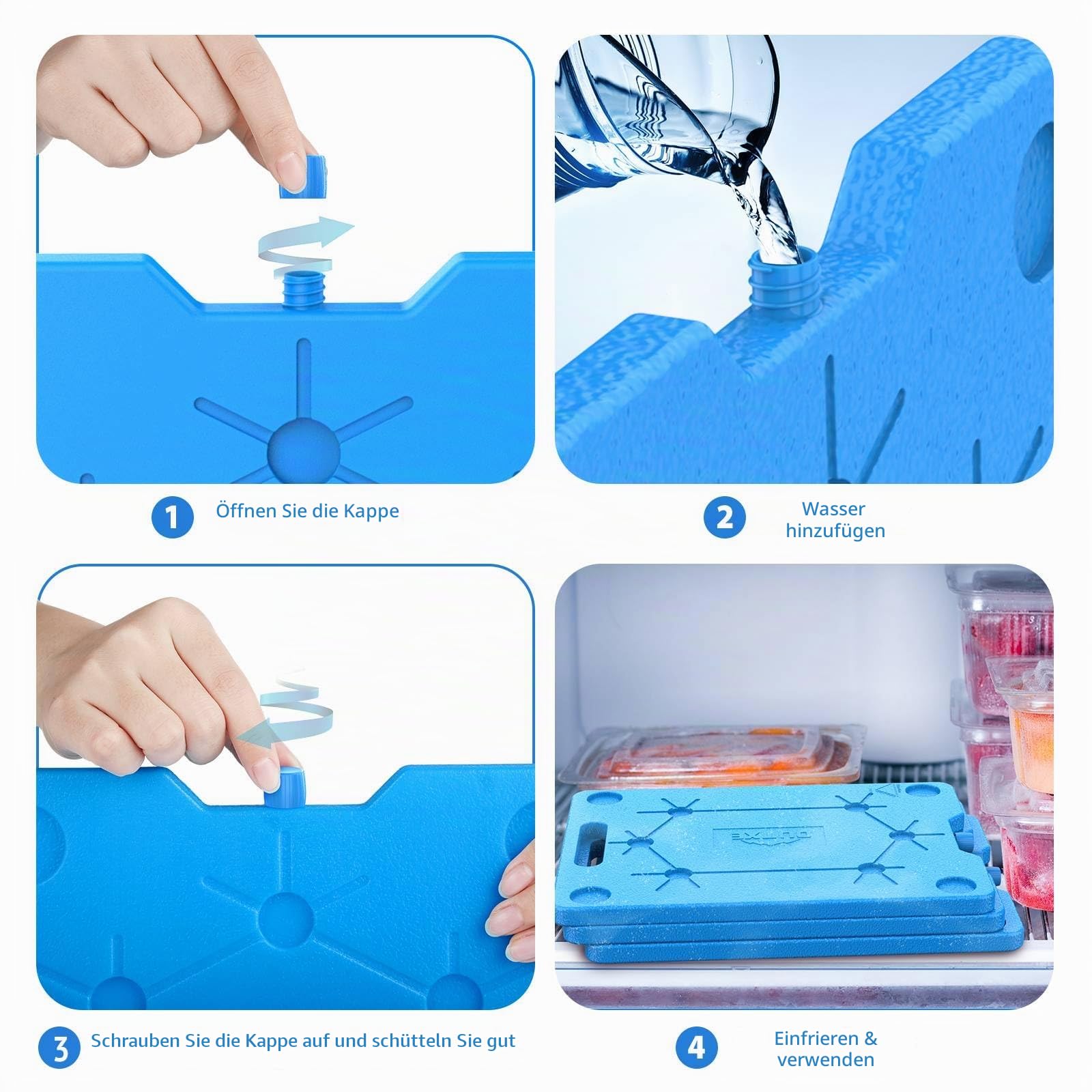 1 Öffnen Sie die Kappe

2 Wasser hinzufügen

3 Schrauben Sie die Kappe auf und schütteln Sie gut

4 Einfrieren & verwenden