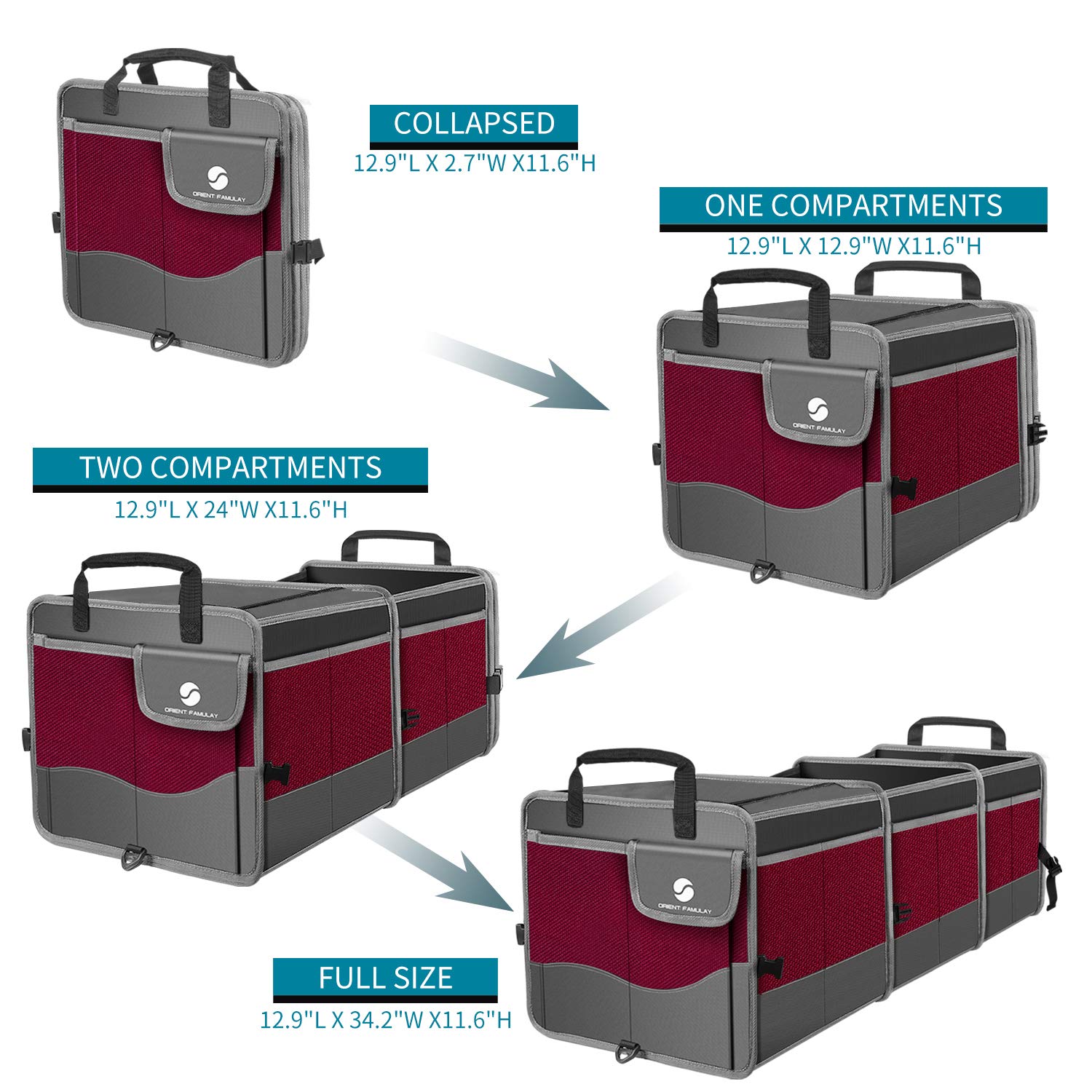 ORIENT FAMULAY

COLLAPSED
12.9"L X 2.7"W X11.6"H

ONE COMPARTMENTS
12.9"L X 12.9"W X11.6"H

ORIENT FAMULAY

TWO COMPARTMENTS
12.9"L X 24"W X11.6"H

ORIENT FAMULAY

ORIENT FAMULAY

FULL SIZE
12.9"L X 34.2"W X11.6"H