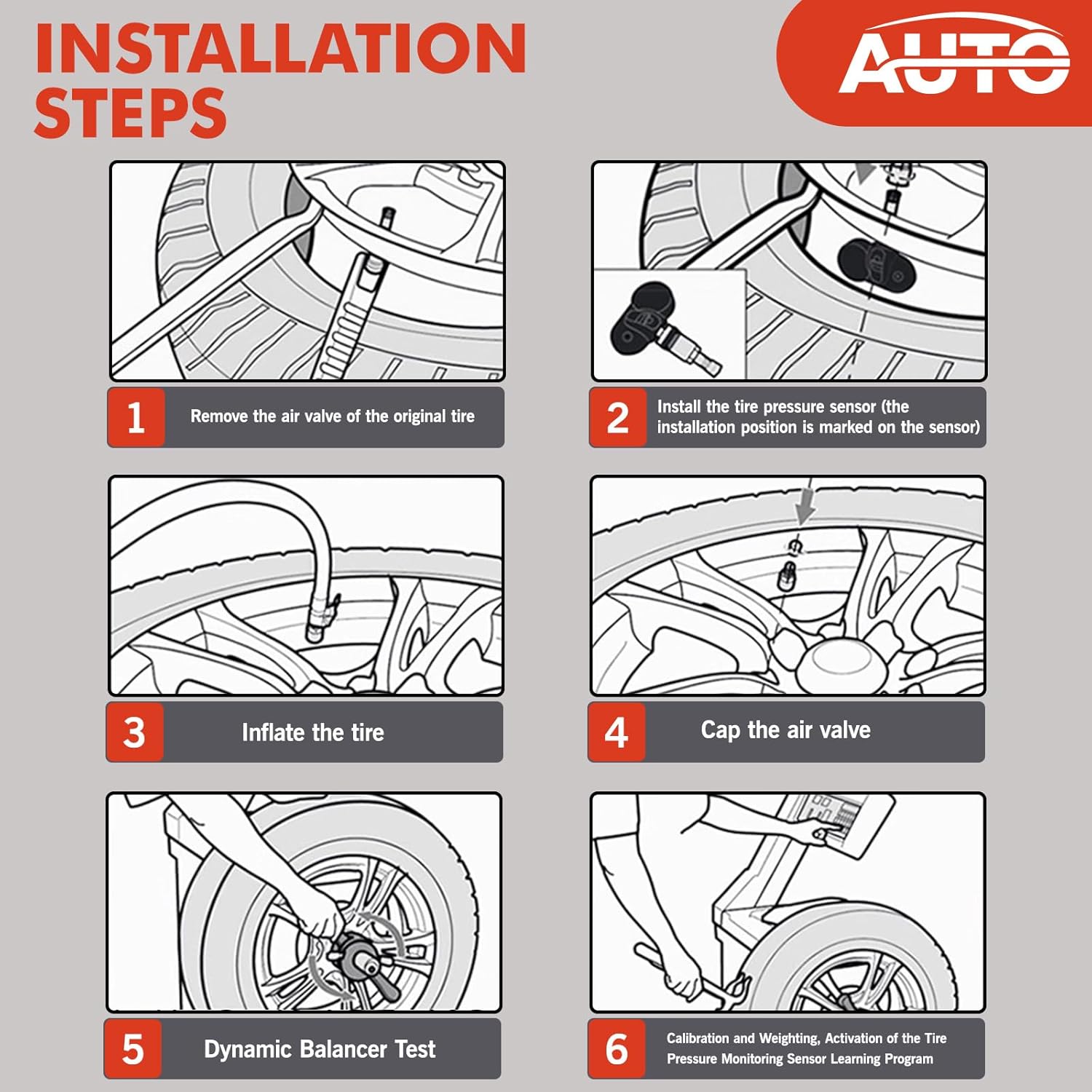 INSTALLATION STEPS

AUTO

1 Remove the air valve of the original tire

2 Install the tire pressure sensor (the installation position is marked on the sensor)

3 Inflate the tire

4 Cap the air valve

5 Dynamic Balancer Test

6 Calibration and Weighting, Activation of the Tire Pressure Monitoring Sensor Learning Program