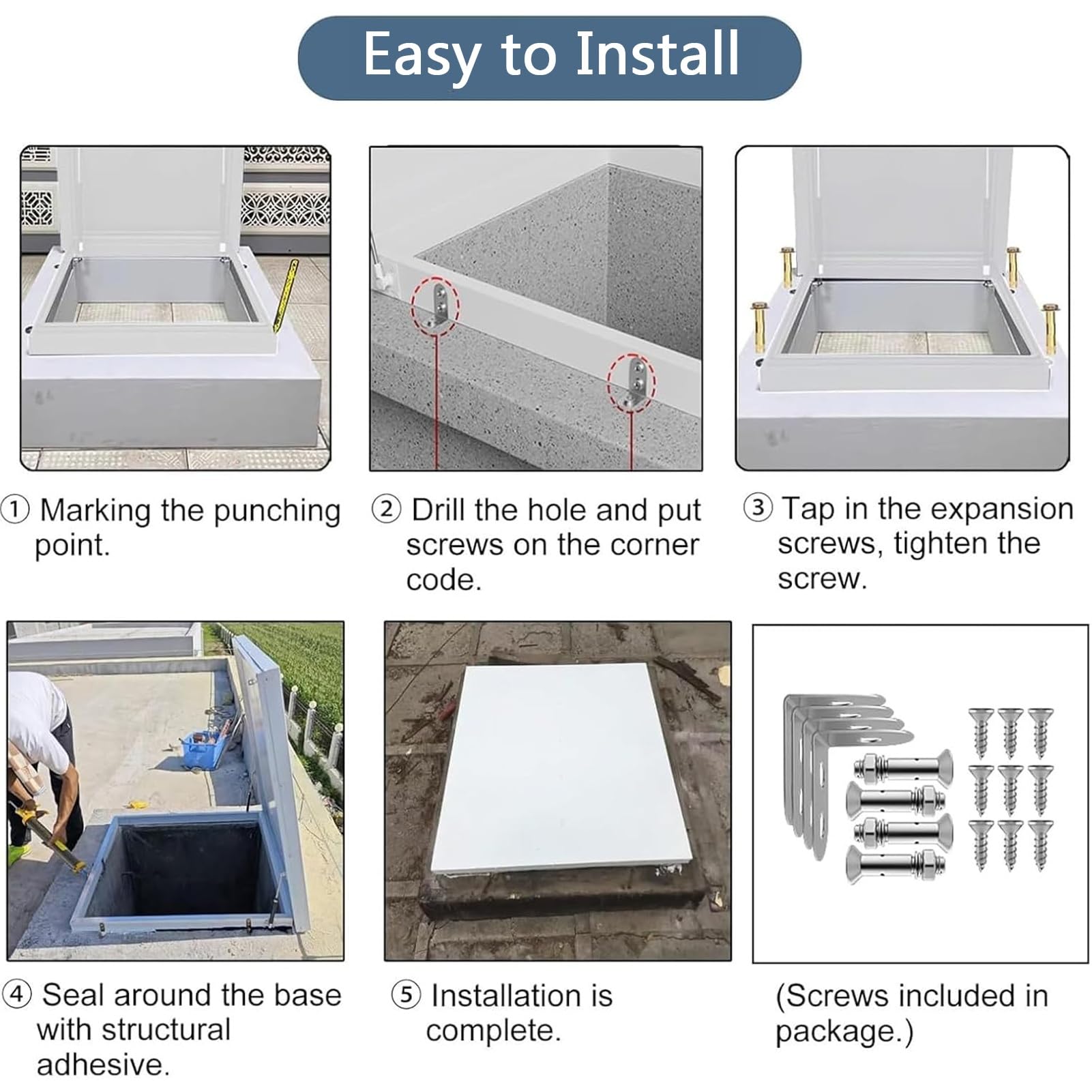 Easy to Install

① Marking the punching point.

② Drill the hole and put screws on the corner code.

③ Tap in the expansion screws, tighten the screw.

④ Seal around the base with structural adhesive.

⑤ Installation is complete.

(Screws included in package.)