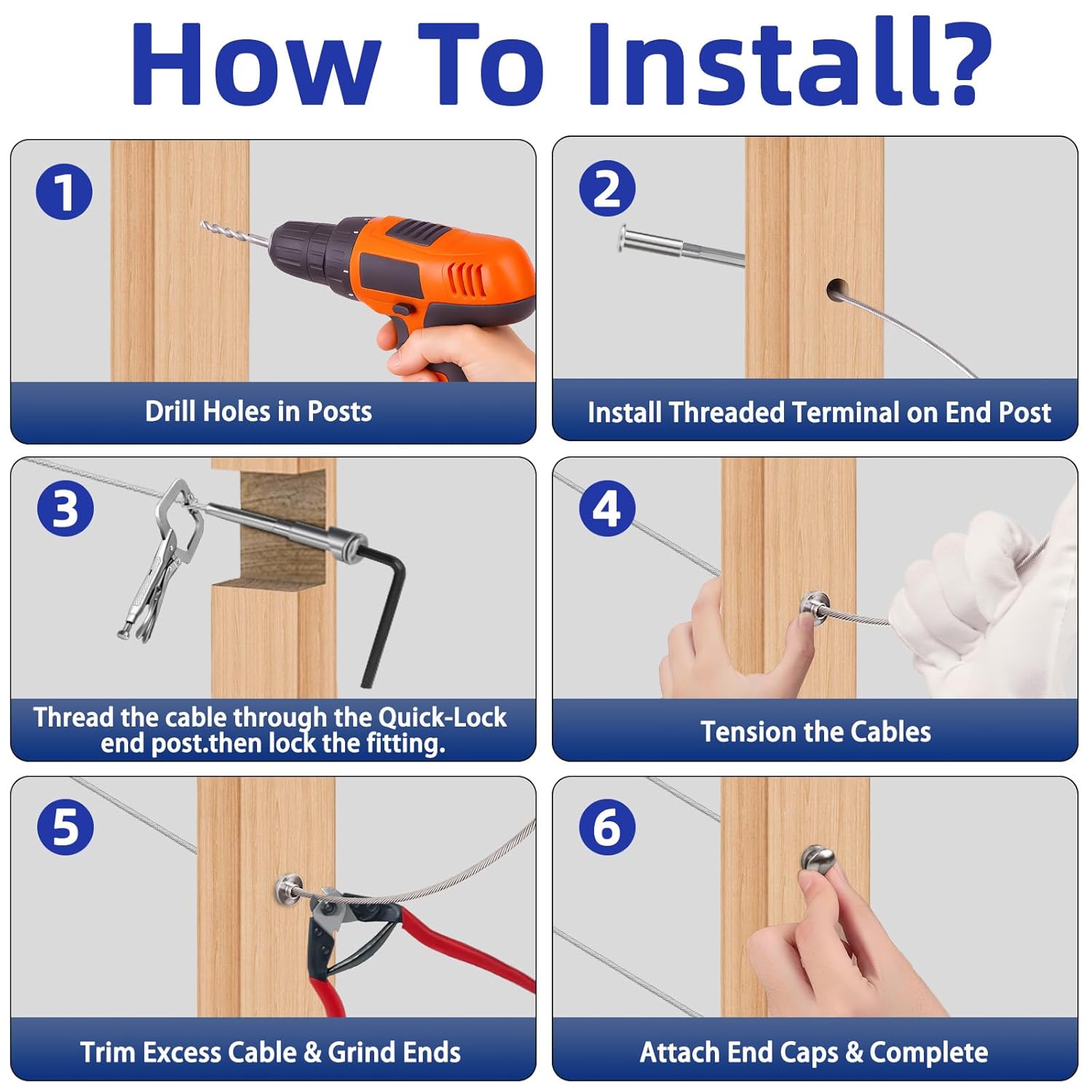 How To Install?

1

Drill Holes in Posts

2

Install Threaded Terminal on End Post

3

Thread the cable through the Quick-Lock end post.then lock the fitting.

4

Tension the Cables

5

Trim Excess Cable & Grind Ends

6

Attach End Caps & Complete