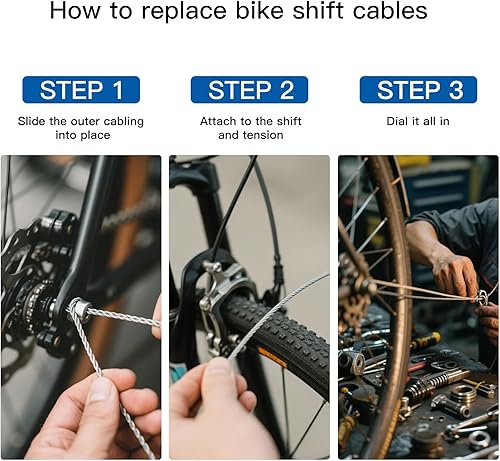 How to replace bike shift cables

STEP 1

Slide the outer cabling into place

STEP 2

Attach to the shift and tension

STEP 3

Dial it all in