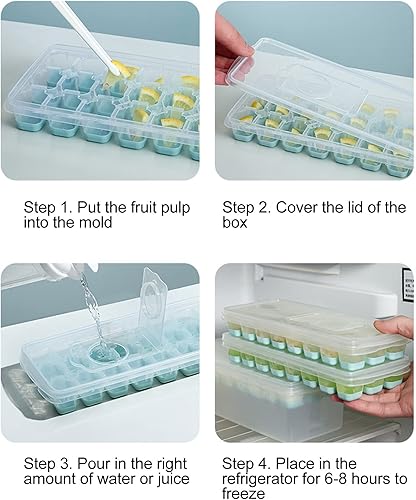 Step 1. Put the fruit pulp into the mold

Step 2. Cover the lid of the box

Step 3. Pour in the right amount of water or juice

Step 4. Place in the refrigerator for 6-8 hours to freeze